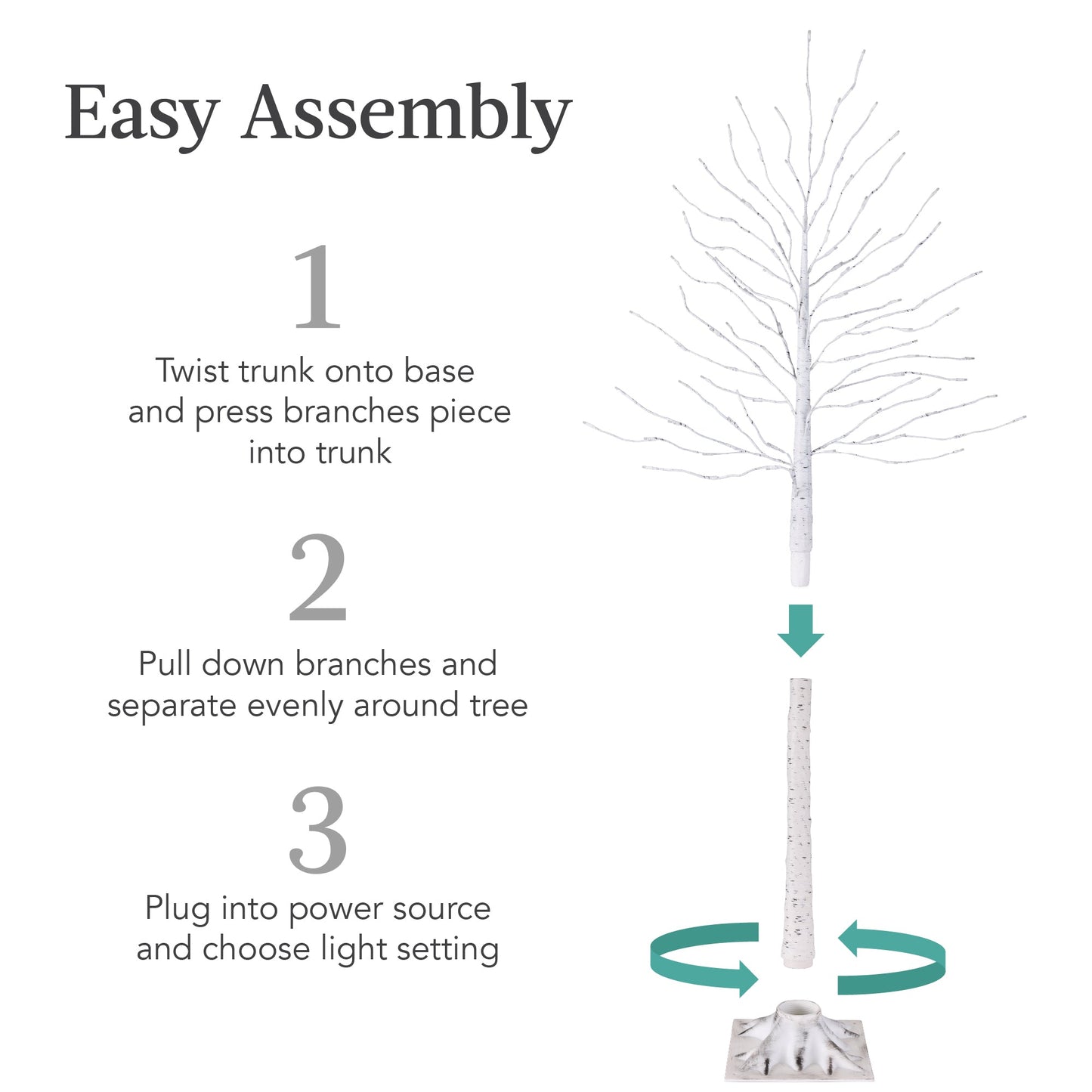 Easy Assembly

1

Twist trunk onto base and press branches piece into trunk

2

Pull down branches and separate evenly around tree

3

Plug into power source and choose light setting