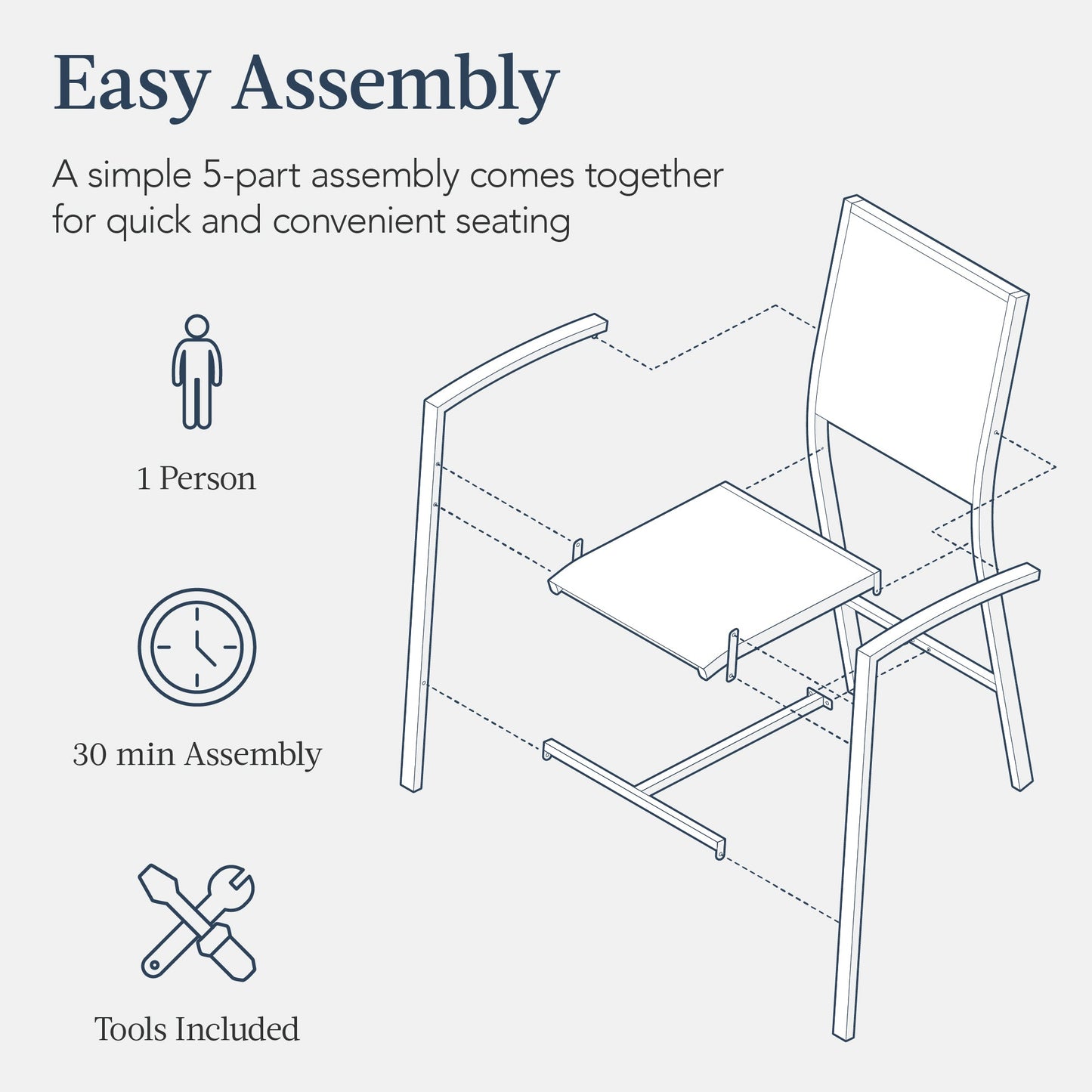 Easy Assembly

A simple 5-part assembly comes together for quick and convenient seating

1 Person

30 min Assembly

Tools Included