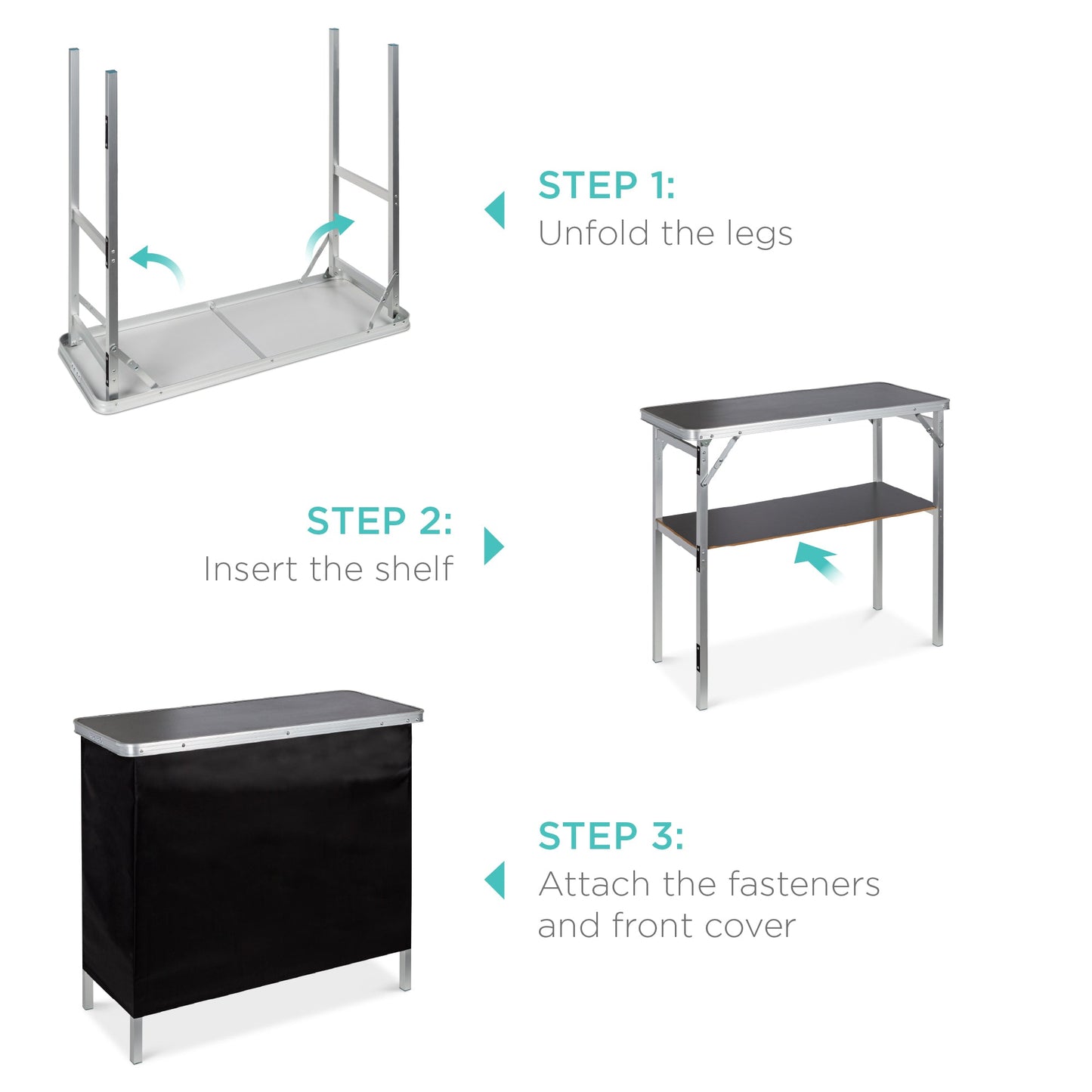 STEP 1:
Unfold the legs

STEP 2:
Insert the shelf

STEP 3:
Attach the fasteners and front cover