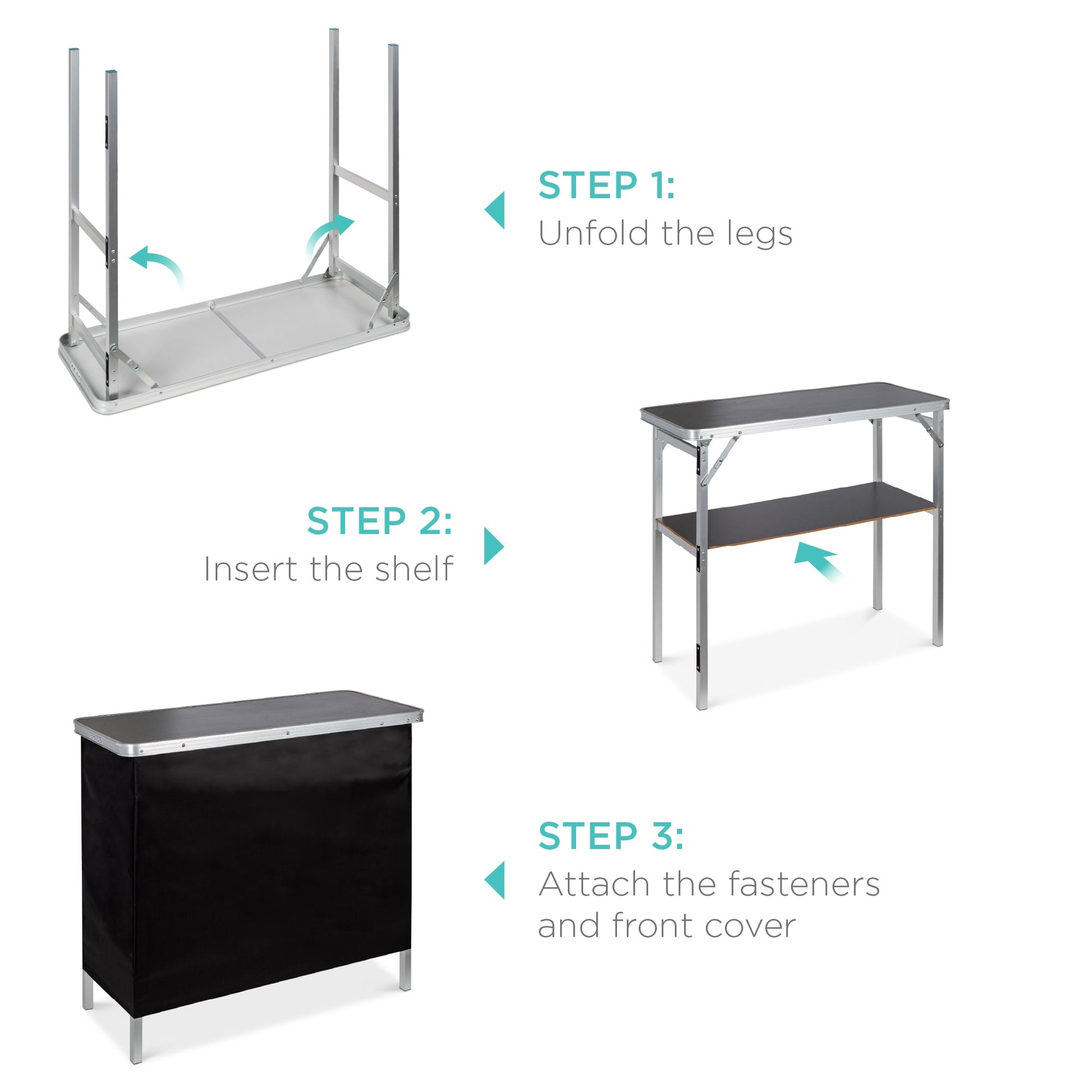 STEP 1:
Unfold the legs

STEP 2:
Insert the shelf

STEP 3:
Attach the fasteners and front cover