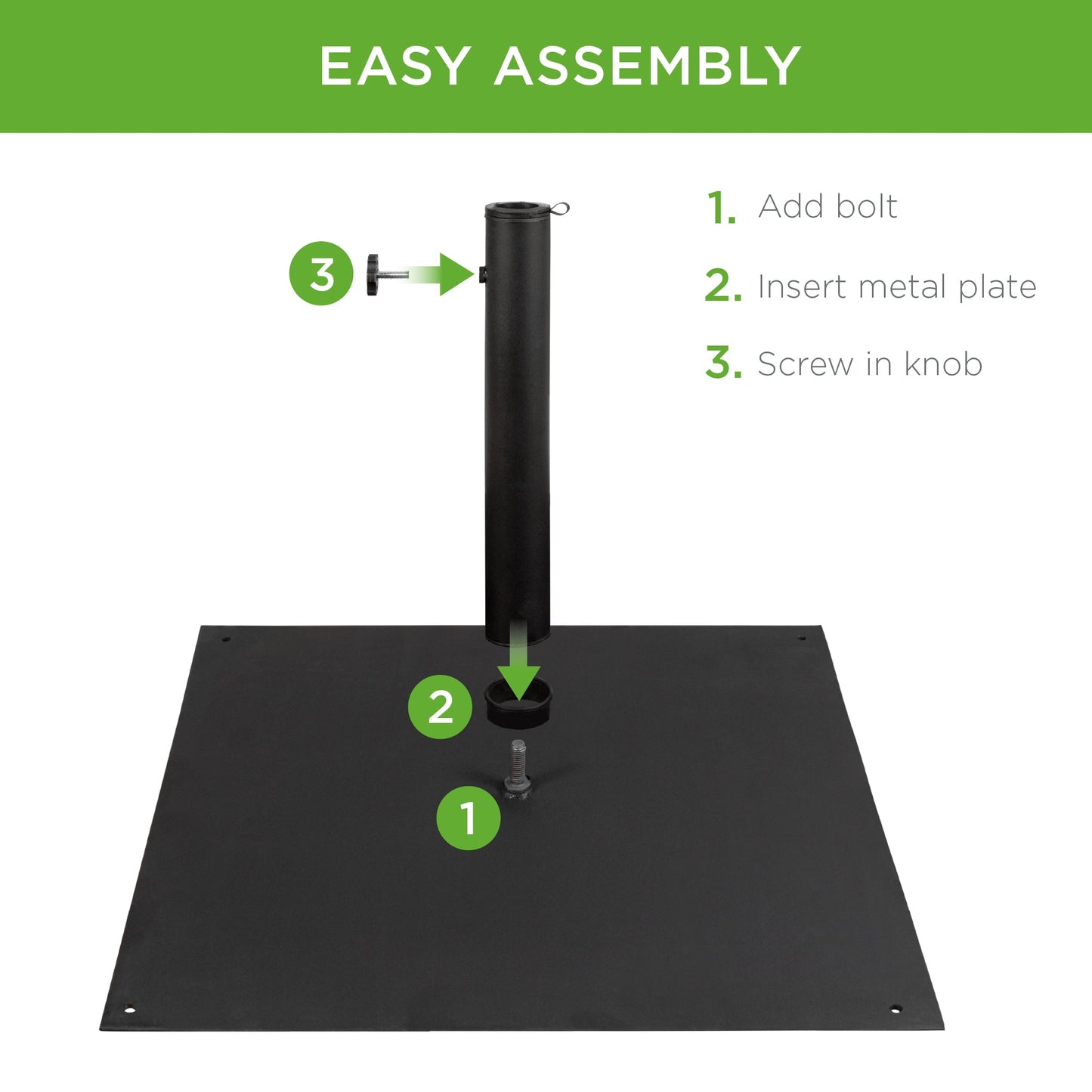 EASY ASSEMBLY

1. Add bolt

2. Insert metal plate

3. Screw in knob

3

2

1