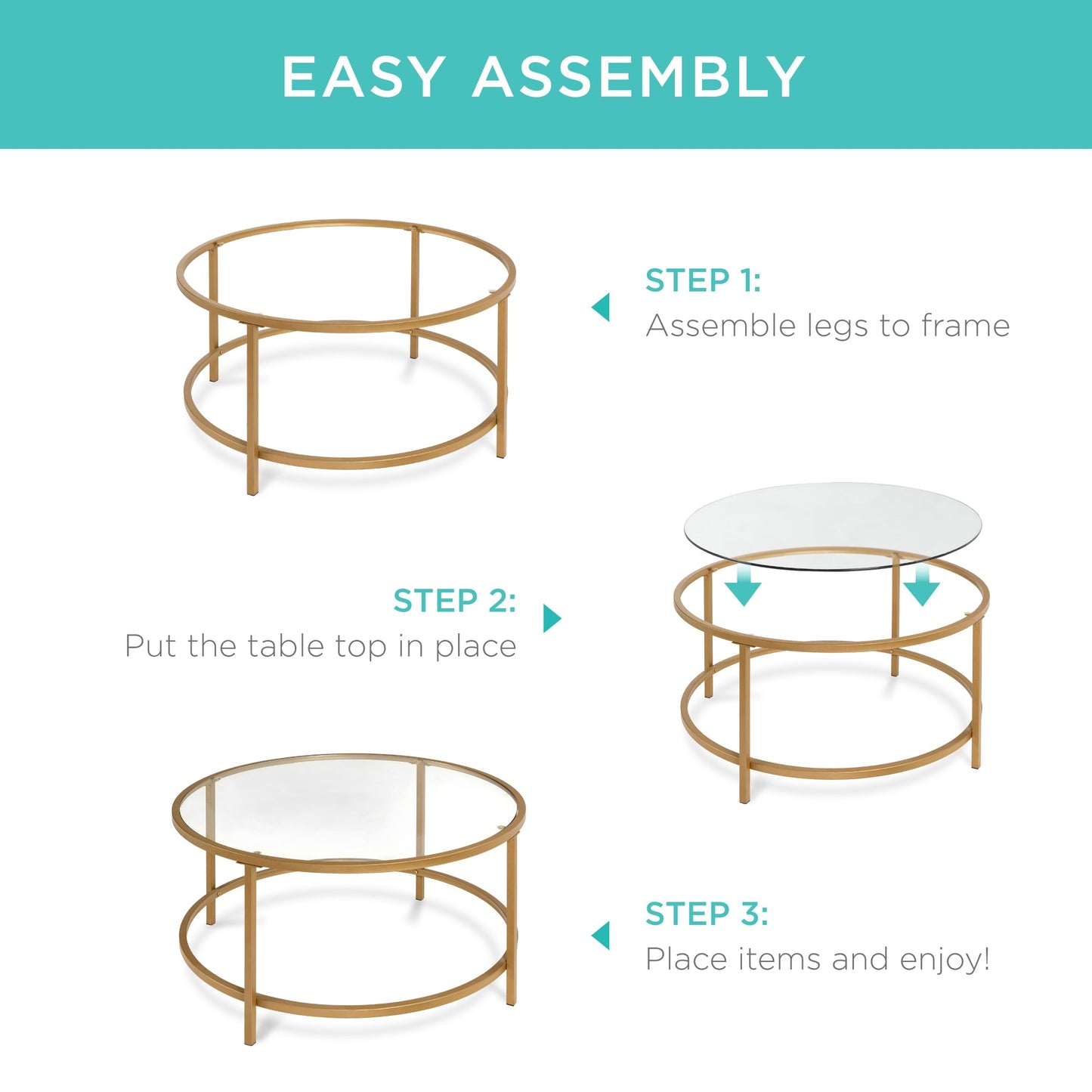 EASY ASSEMBLY

STEP 1:
Assemble legs to frame

STEP 2:
Put the table top in place

STEP 3:
Place items and enjoy!