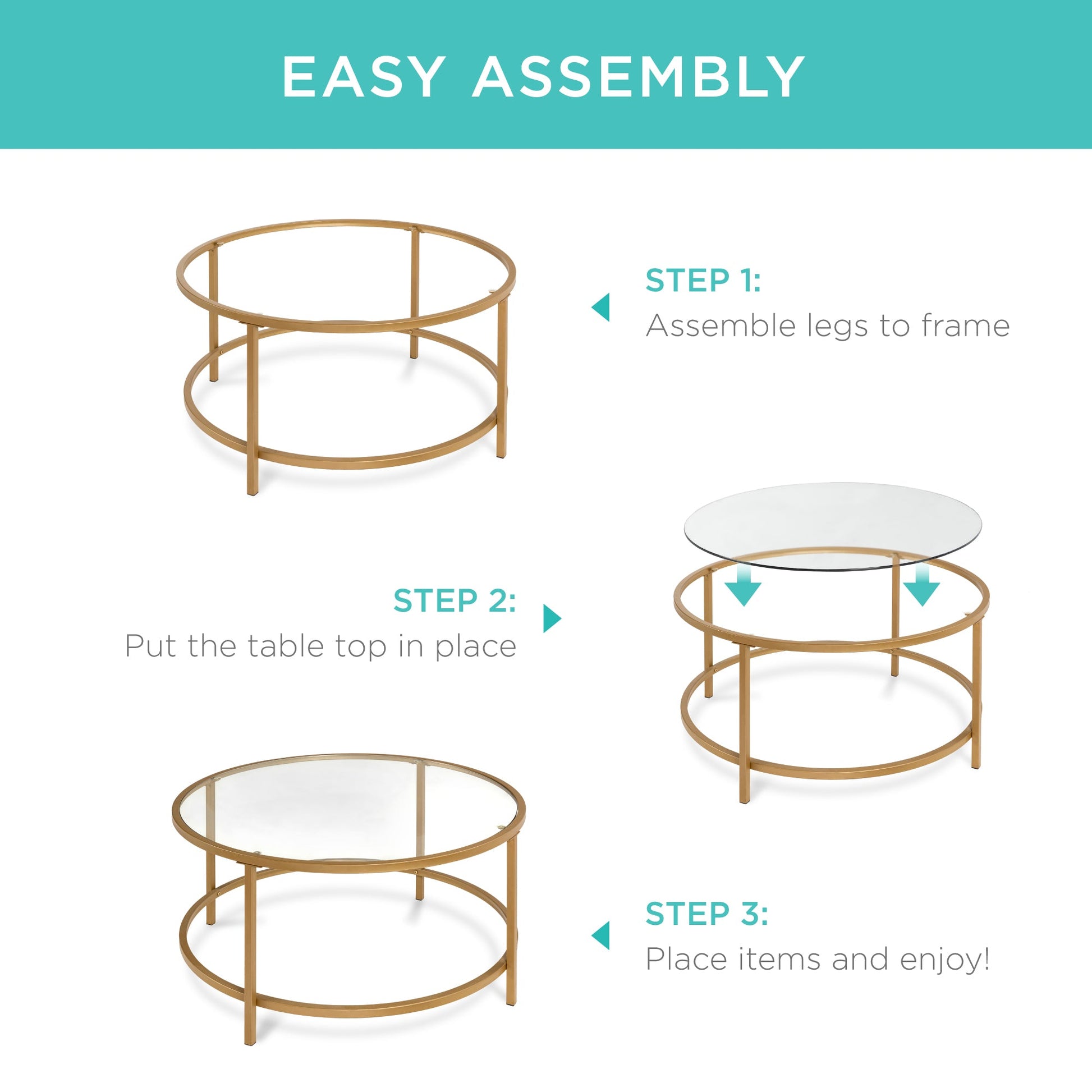 EASY ASSEMBLY

STEP 1:
Assemble legs to frame

STEP 2:
Put the table top in place

STEP 3:
Place items and enjoy!