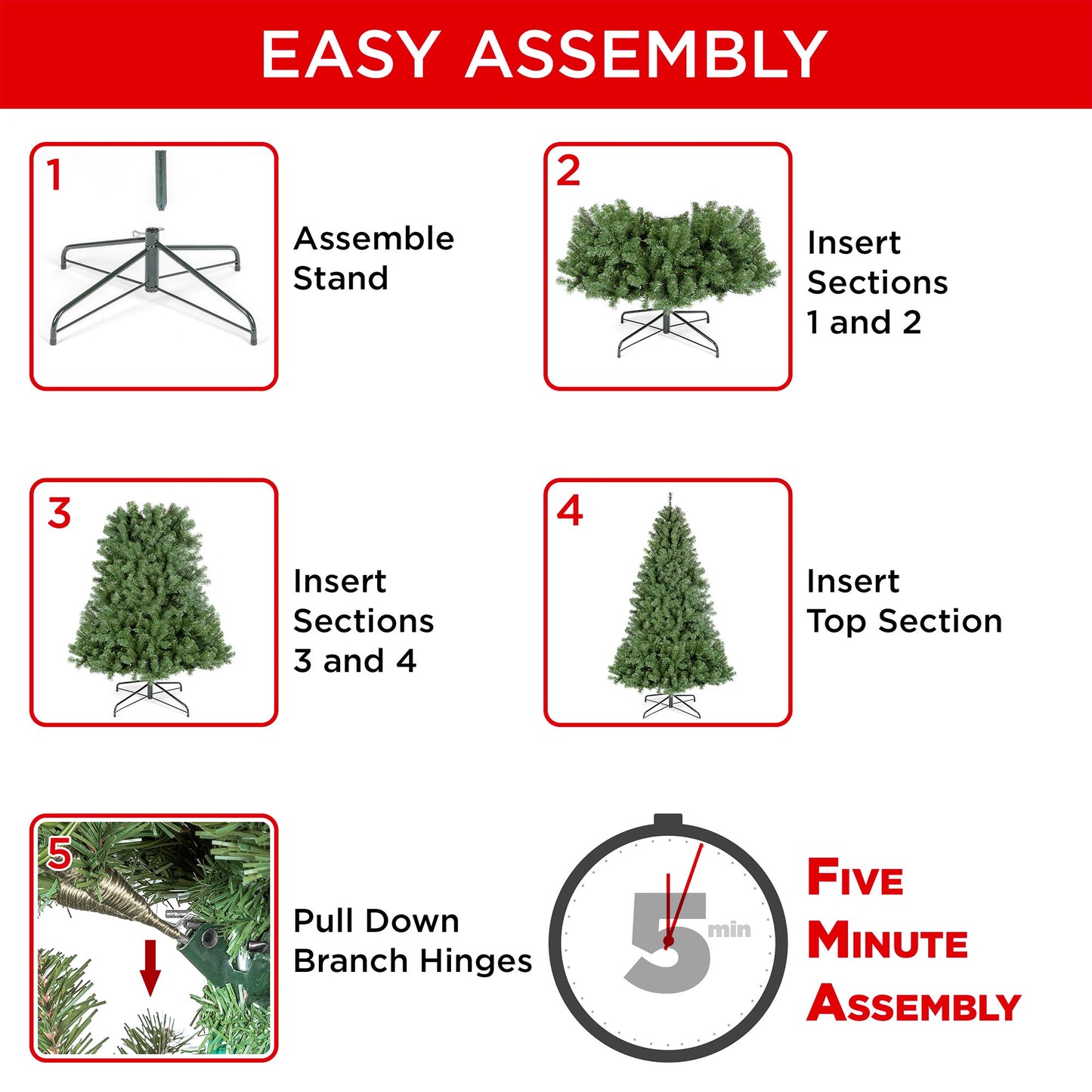 EASY ASSEMBLY

1

Assemble Stand

2

Insert Sections 1 and 2

3

Insert Sections 3 and 4

4

Insert Top Section

5

Pull Down Branch Hinges

5 min

FIVE MINUTE ASSEMBLY