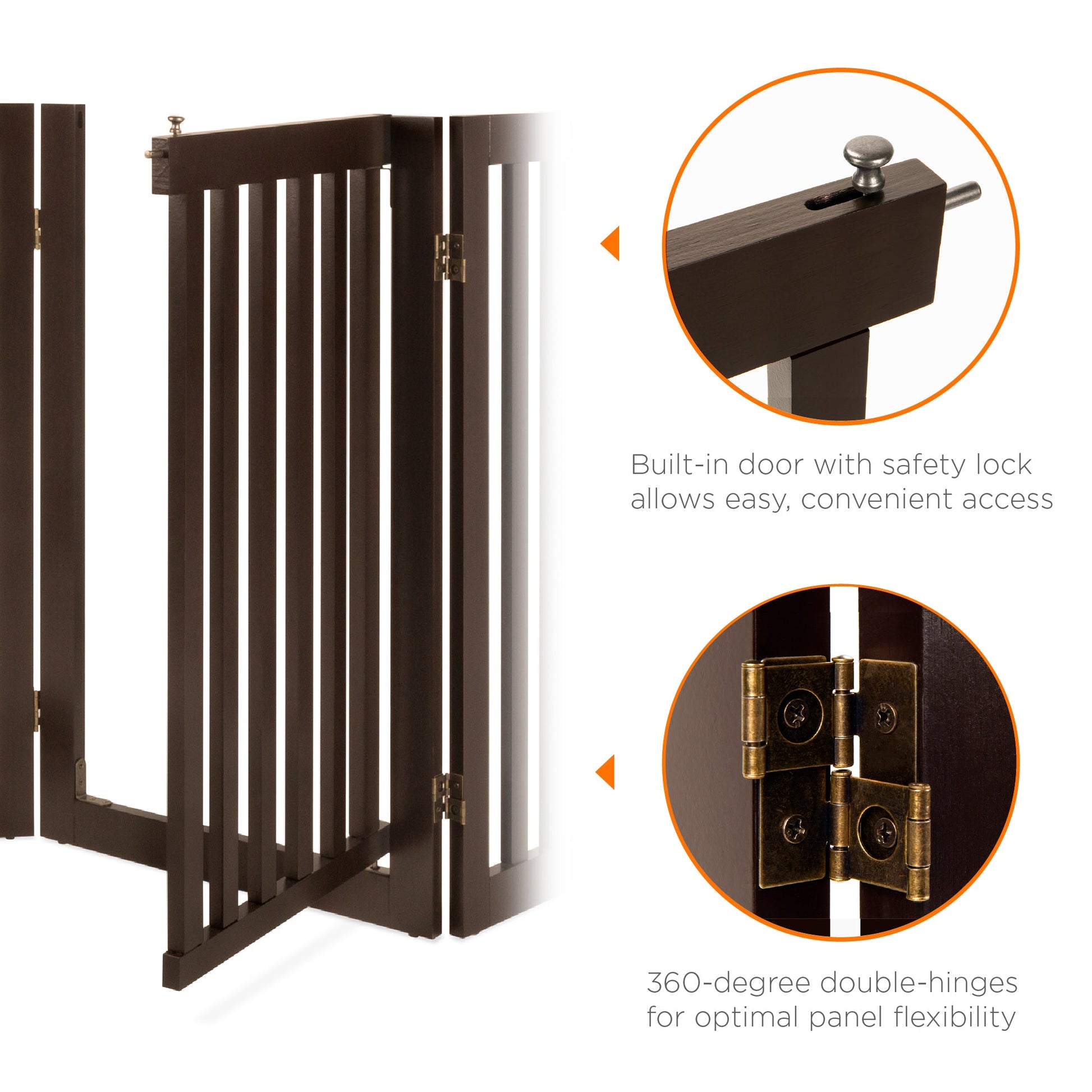 Built-in door with safety lock allows easy, convenient access

360-degree double-hinges for optimal panel flexibility