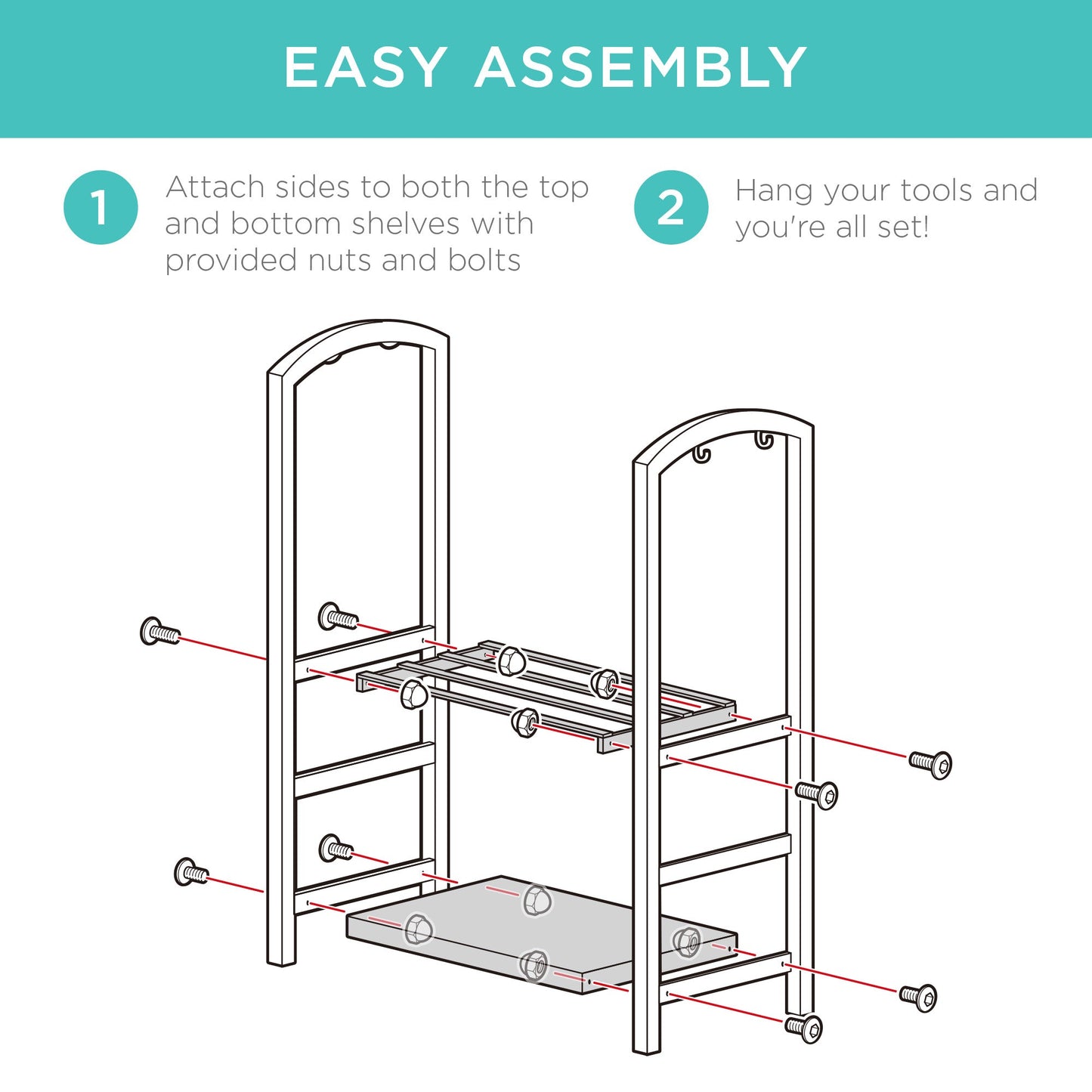 EASY ASSEMBLY

1 Attach sides to both the top and bottom shelves with provided nuts and bolts

2 Hang your tools and you're all set!