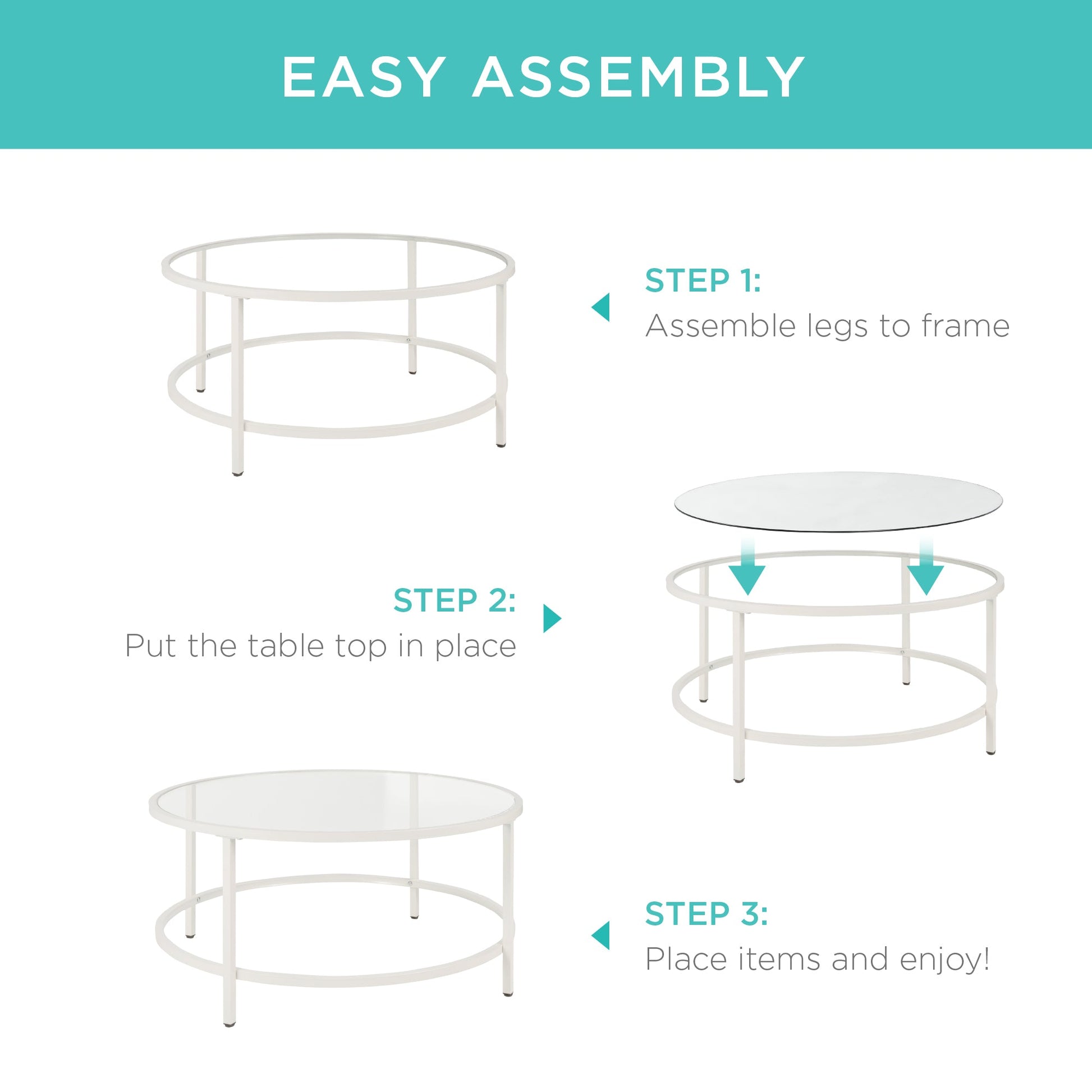 EASY ASSEMBLY

STEP 1:
Assemble legs to frame

STEP 2:
Put the table top in place

STEP 3:
Place items and enjoy!