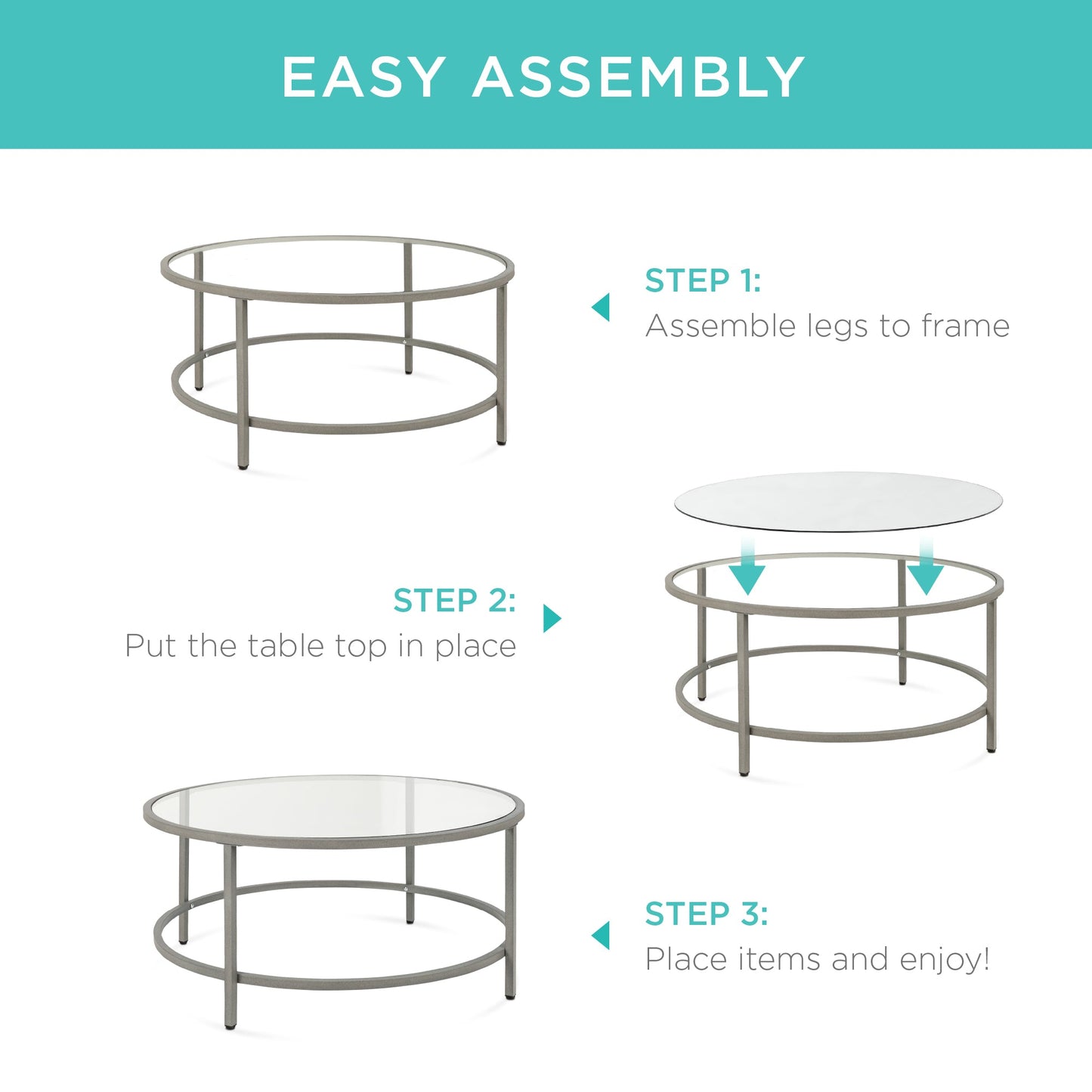 EASY ASSEMBLY

STEP 1:
Assemble legs to frame

STEP 2:
Put the table top in place

STEP 3:
Place items and enjoy!