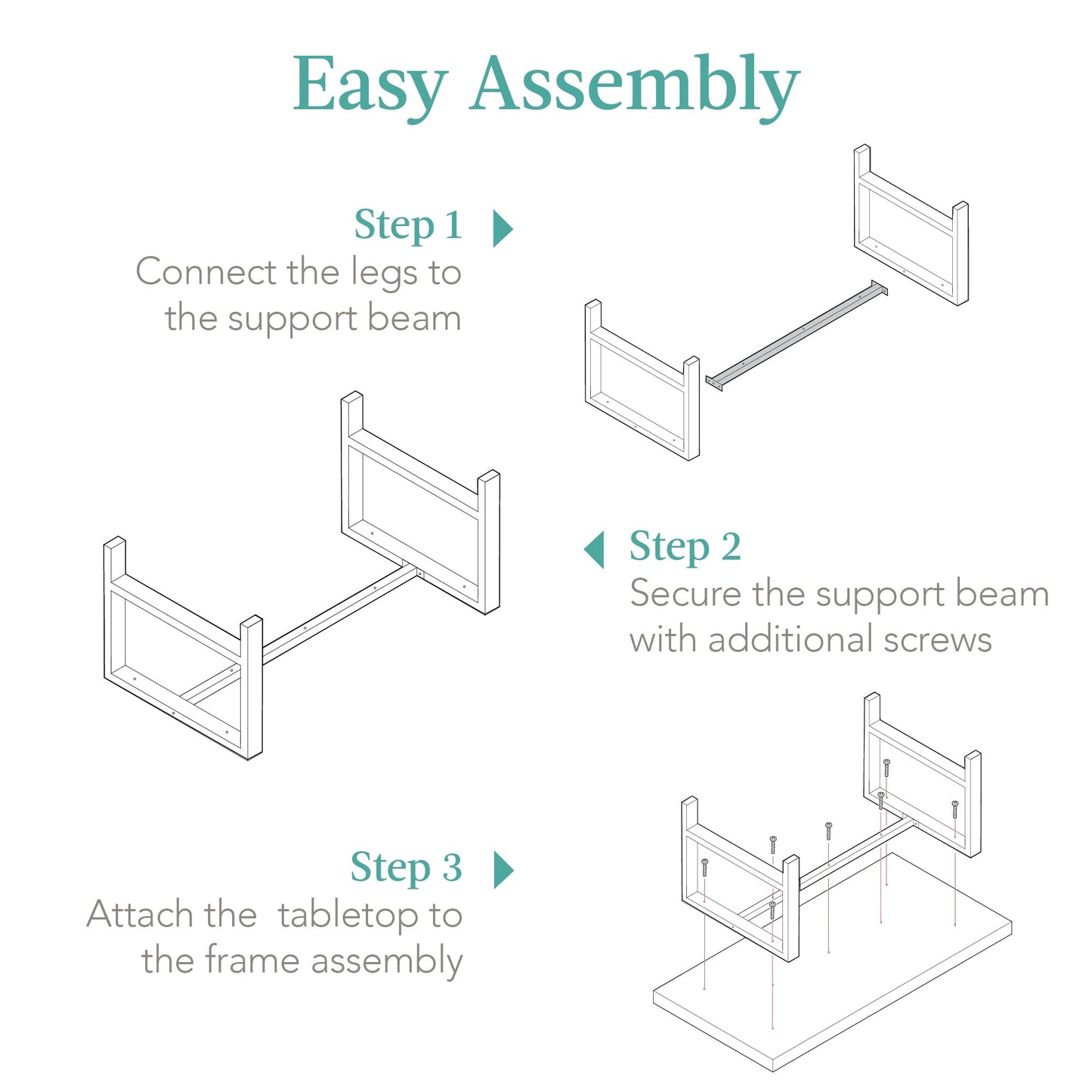 Easy Assembly

Step 1
Connect the legs to the support beam

Step 2
Secure the support beam with additional screws

Step 3
Attach the tabletop to the frame assembly