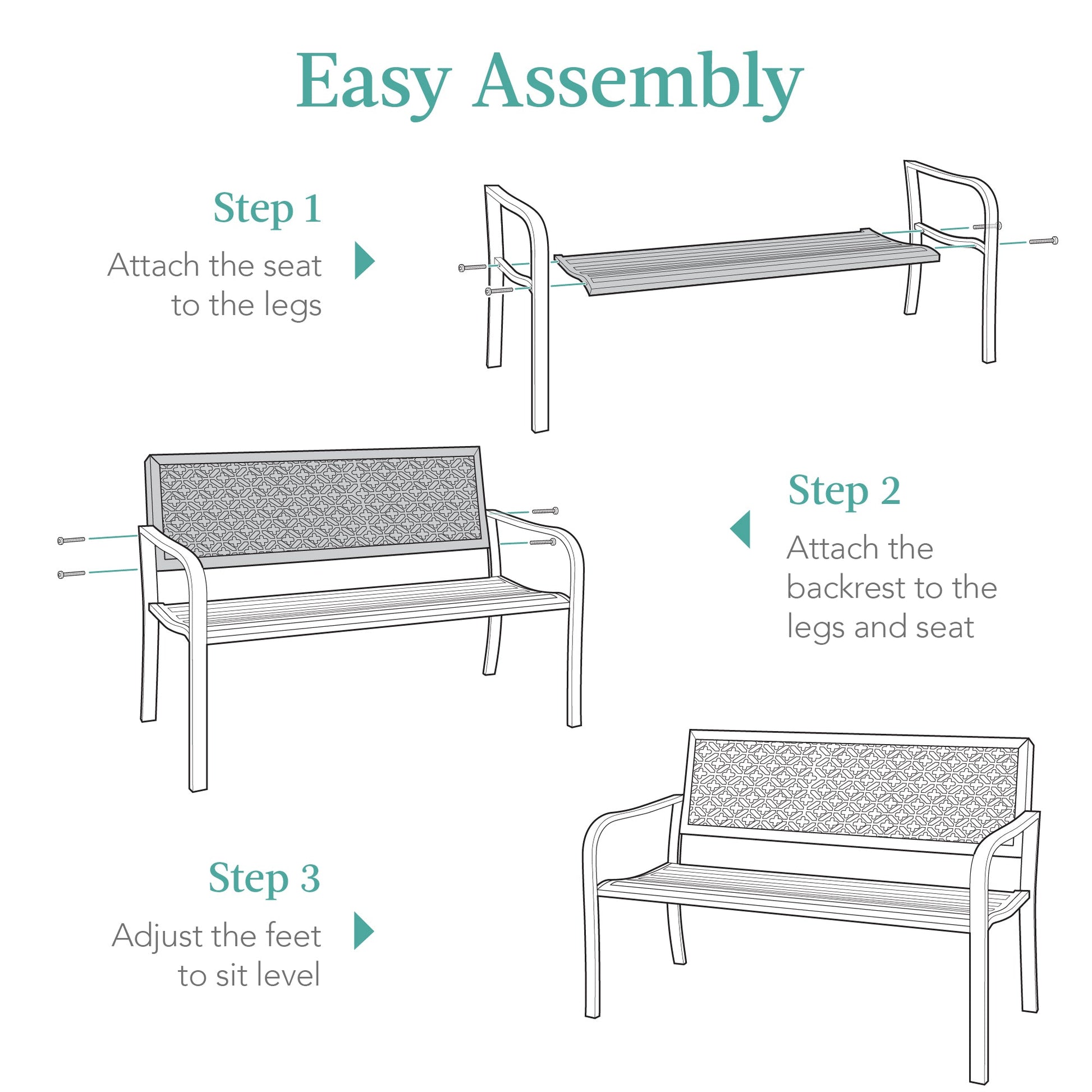 Easy Assembly

Step 1

Attach the seat to the legs

Step 2

Attach the backrest to the legs and seat

Step 3

Adjust the feet to sit level