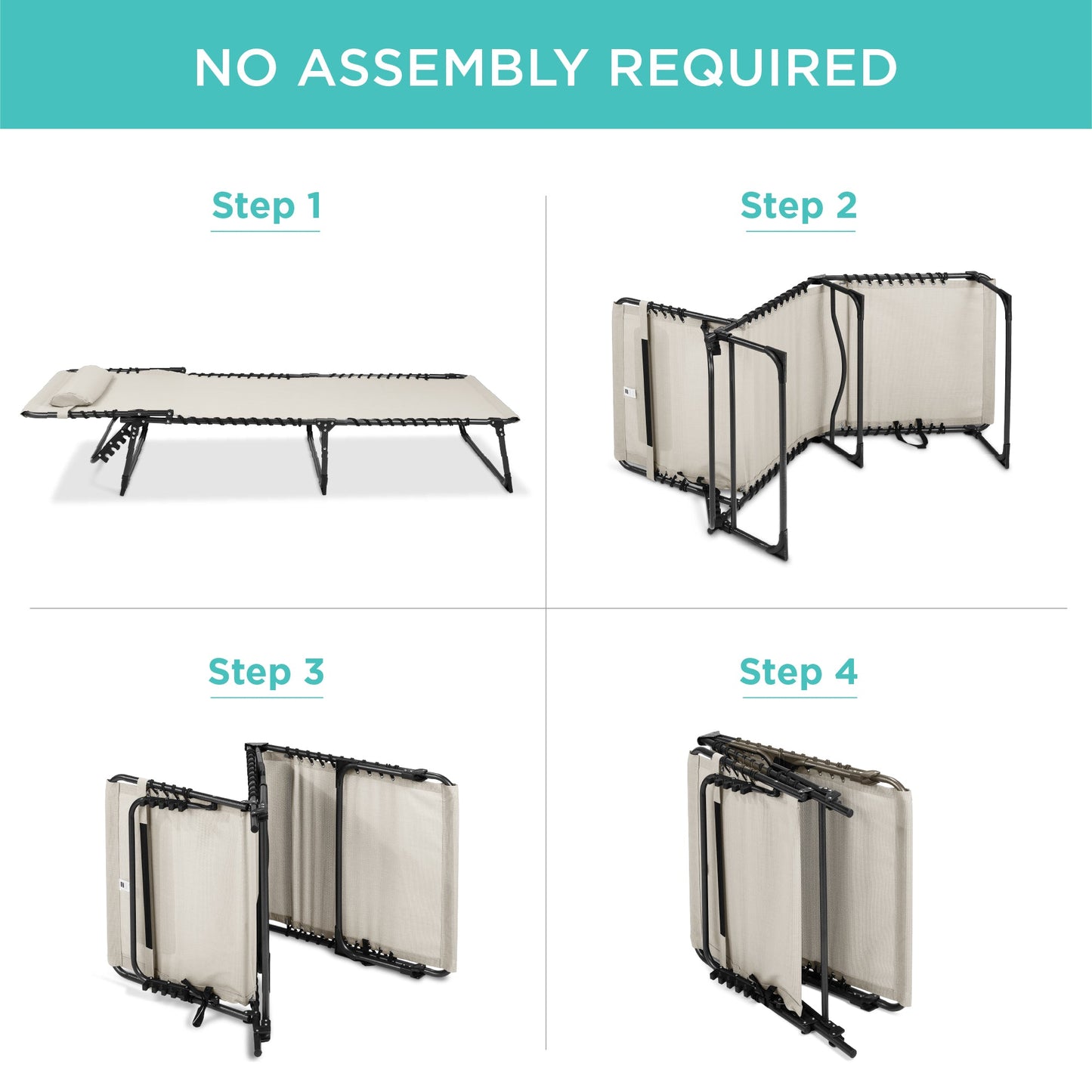 NO ASSEMBLY REQUIRED

Step 1

Step 2

Step 3

Step 4