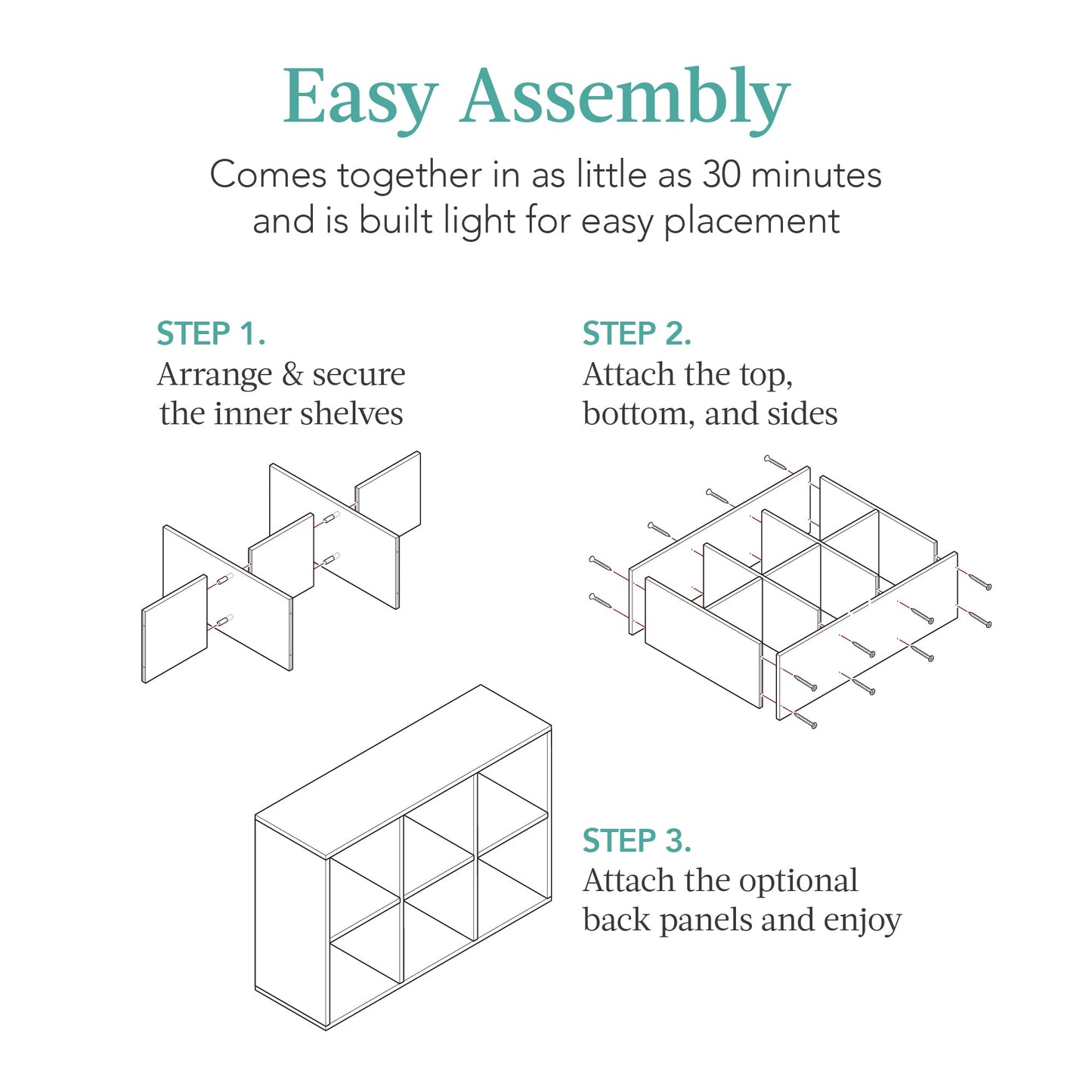 Easy Assembly

Comes together in as little as 30 minutes and is built light for easy placement

STEP 1.
Arrange & secure the inner shelves

STEP 2.
Attach the top, bottom, and sides

STEP 3.
Attach the optional back panels and enjoy