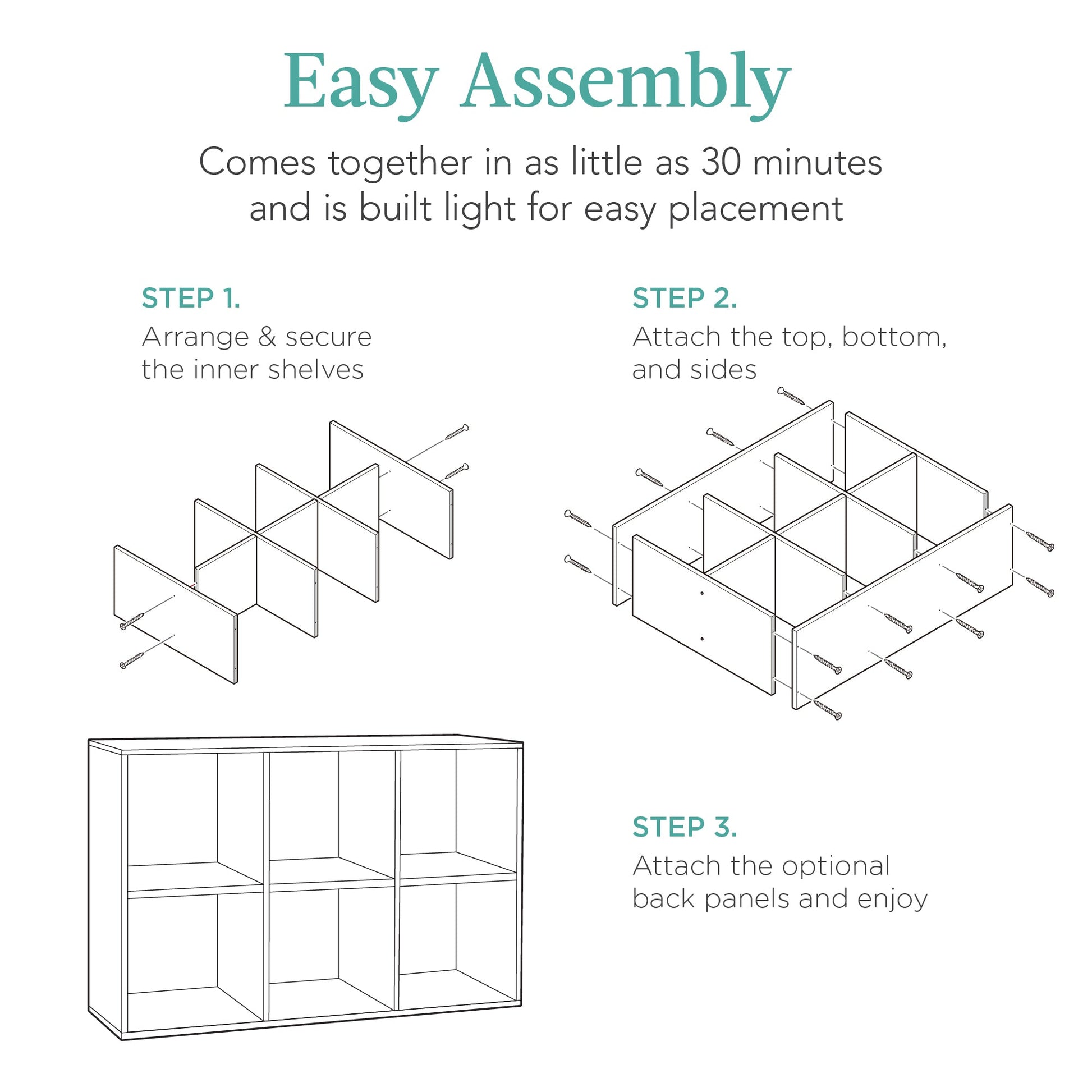 Easy Assembly

Comes together in as little as 30 minutes and is built light for easy placement

STEP 1.
Arrange & secure the inner shelves

STEP 2.
Attach the top, bottom, and sides

STEP 3.
Attach the optional back panels and enjoy