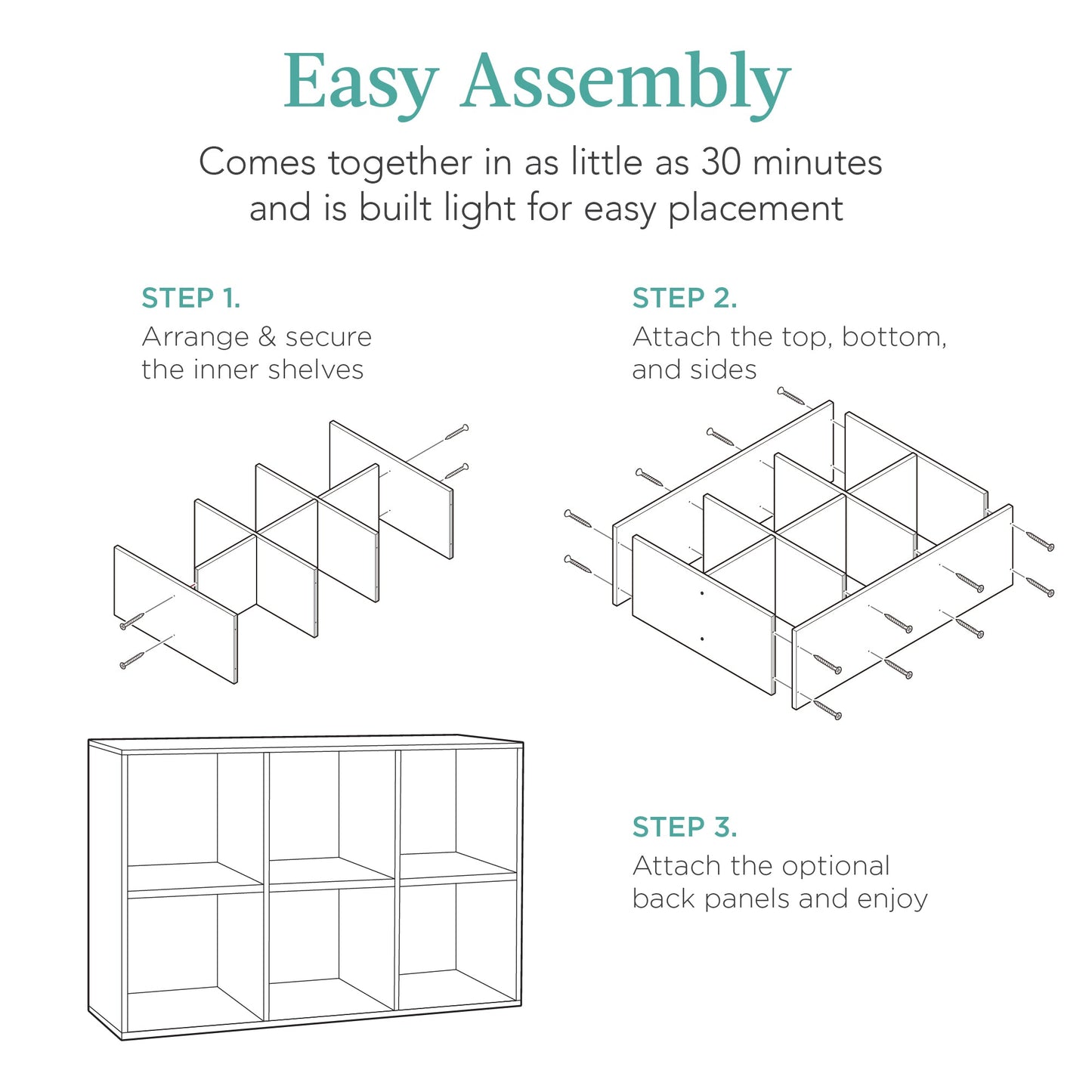 Easy Assembly

Comes together in as little as 30 minutes and is built light for easy placement

STEP 1.
Arrange & secure the inner shelves

STEP 2.
Attach the top, bottom, and sides

STEP 3.
Attach the optional back panels and enjoy