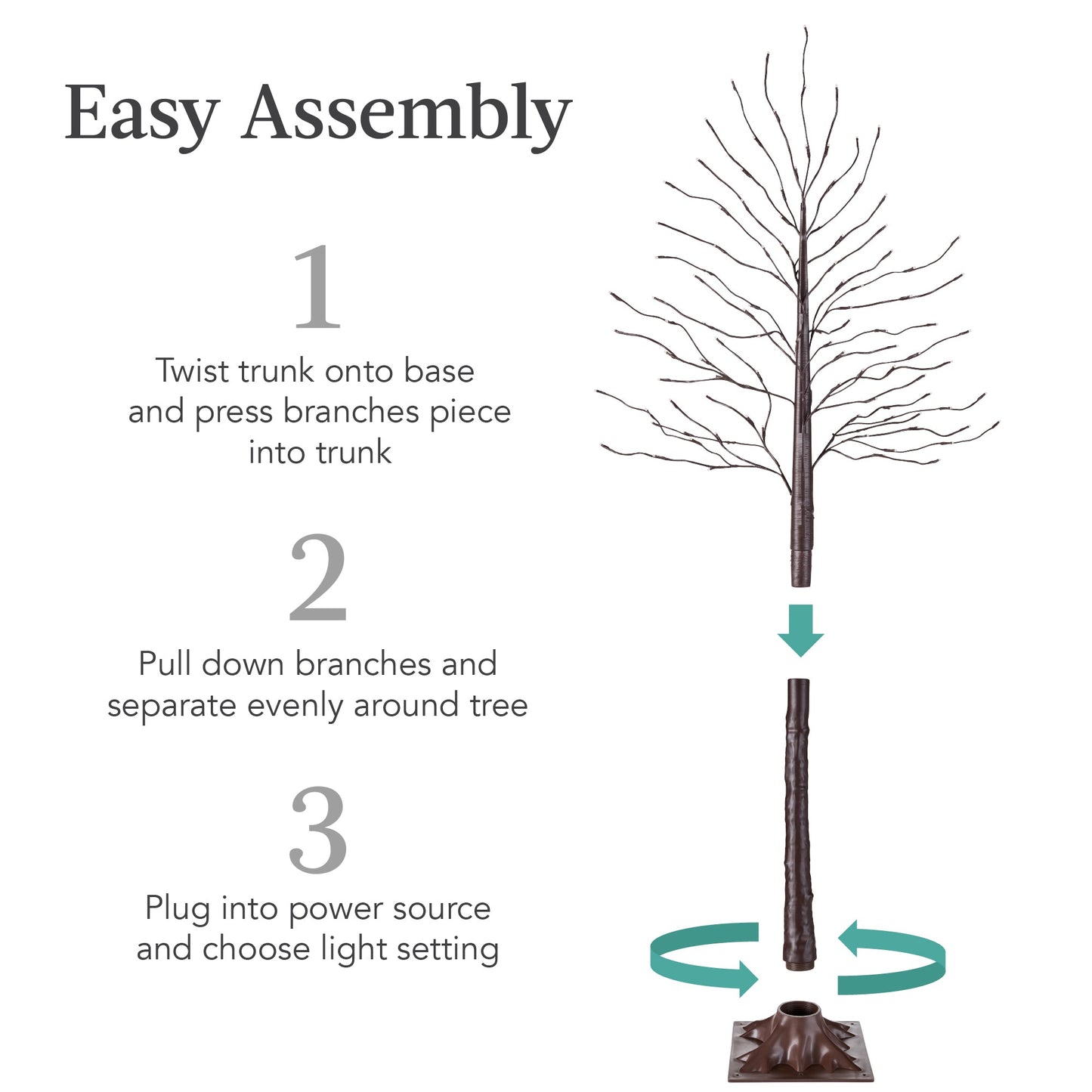 Easy Assembly

1

Twist trunk onto base and press branches piece into trunk

2

Pull down branches and separate evenly around tree

3

Plug into power source and choose light setting