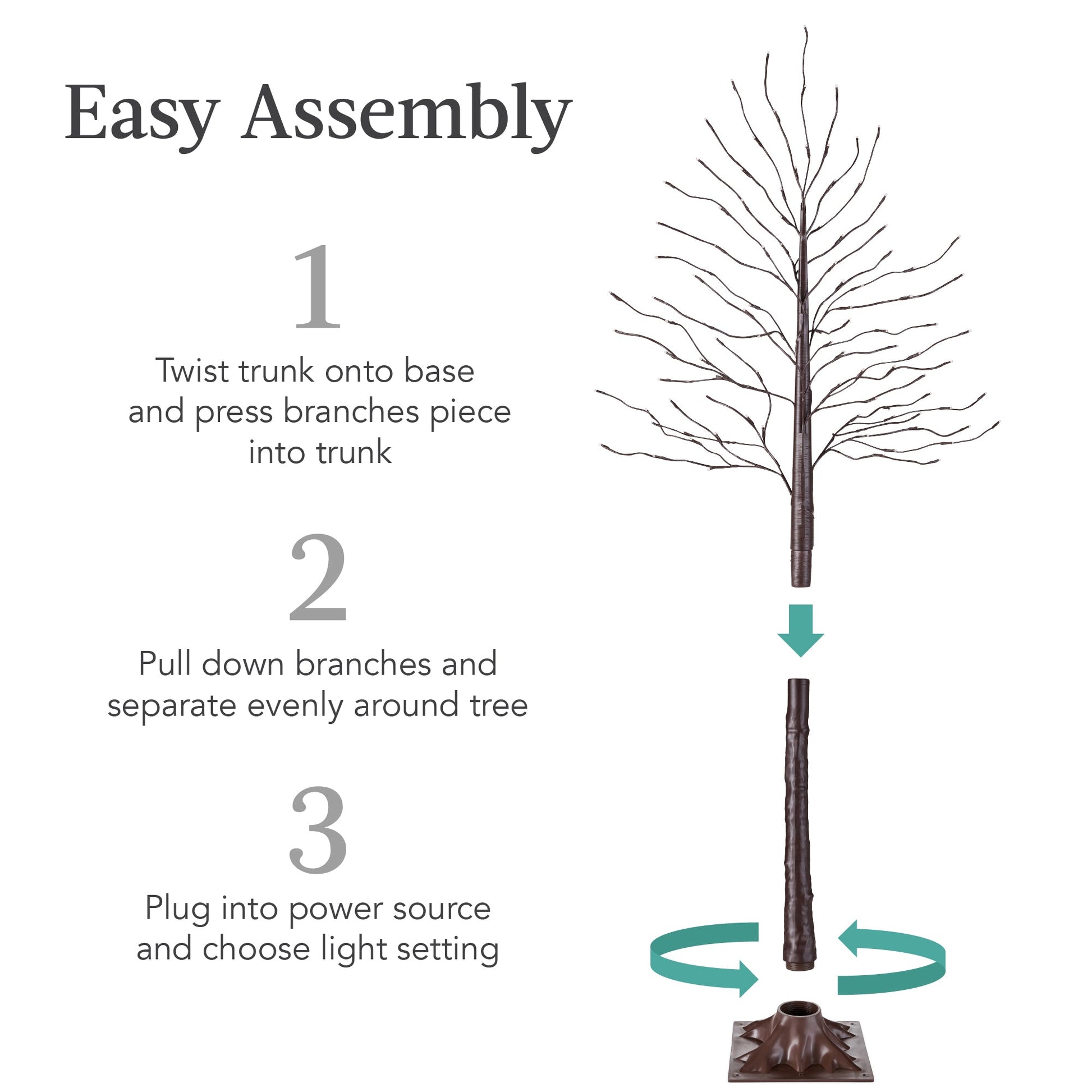 Easy Assembly

1

Twist trunk onto base and press branches piece into trunk

2

Pull down branches and separate evenly around tree

3

Plug into power source and choose light setting