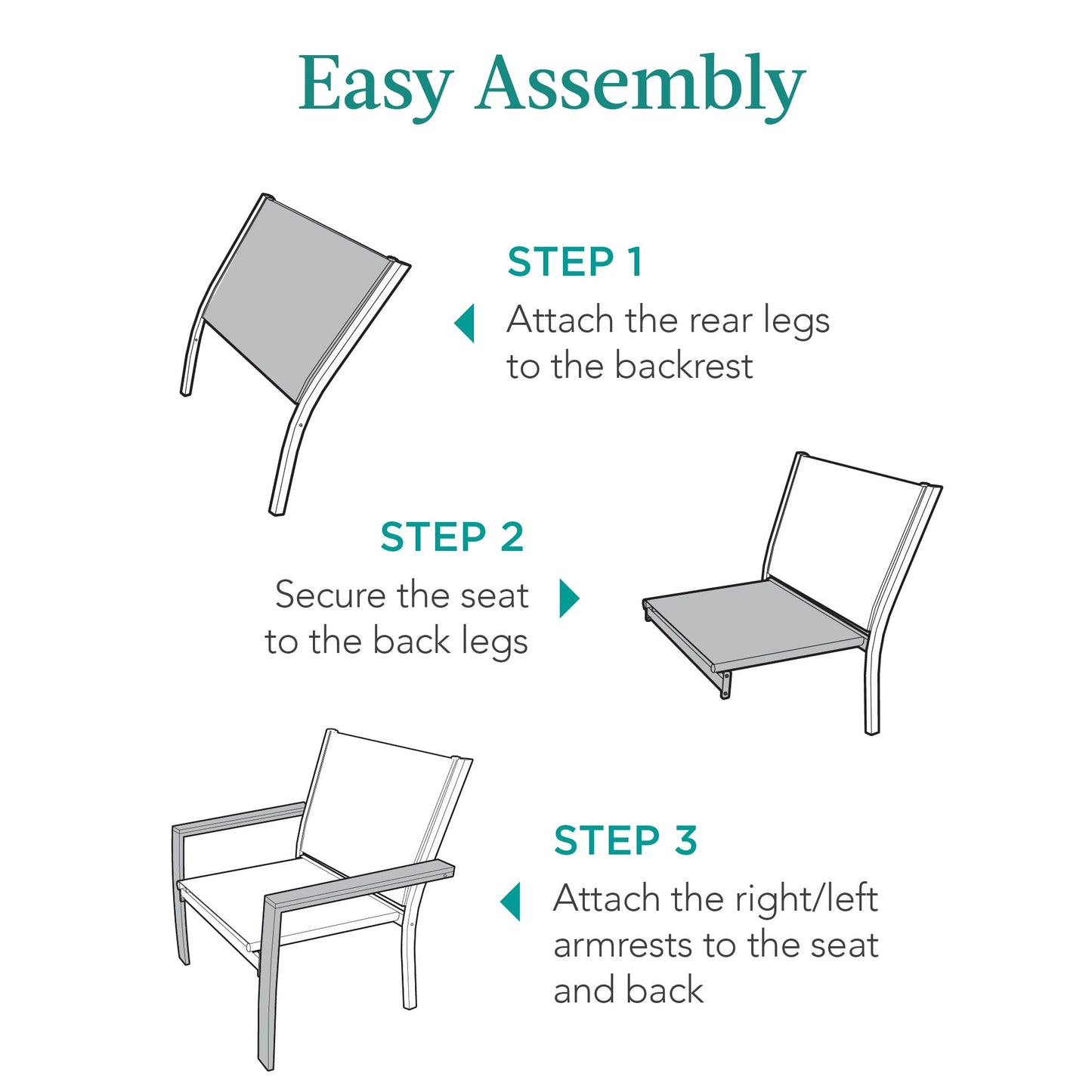 Easy Assembly

STEP 1
Attach the rear legs to the backrest

STEP 2
Secure the seat to the back legs

STEP 3
Attach the right/left armrests to the seat and back