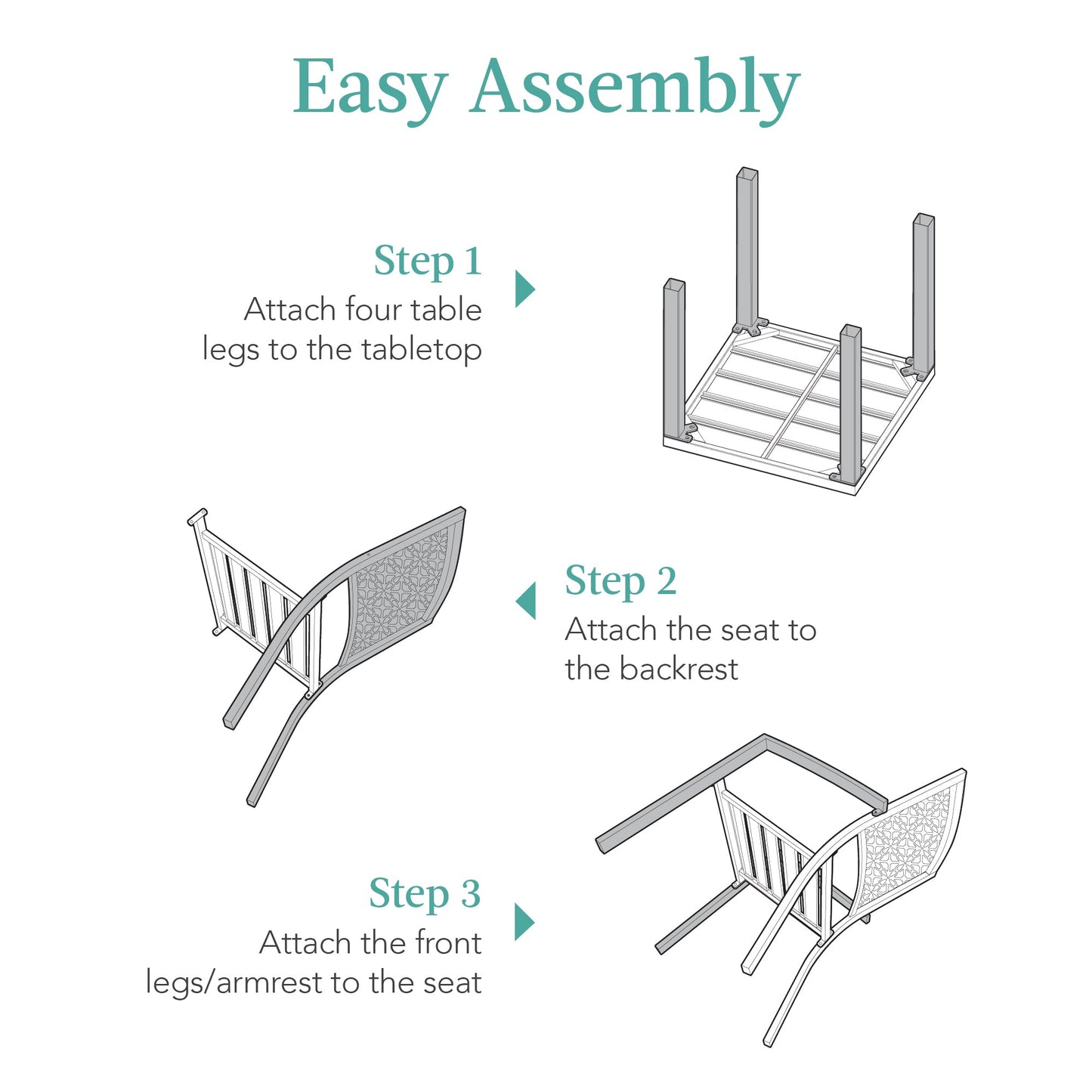 Easy Assembly

Step 1
Attach four table legs to the tabletop

Step 2
Attach the seat to the backrest

Step 3
Attach the front legs/armrest to the seat