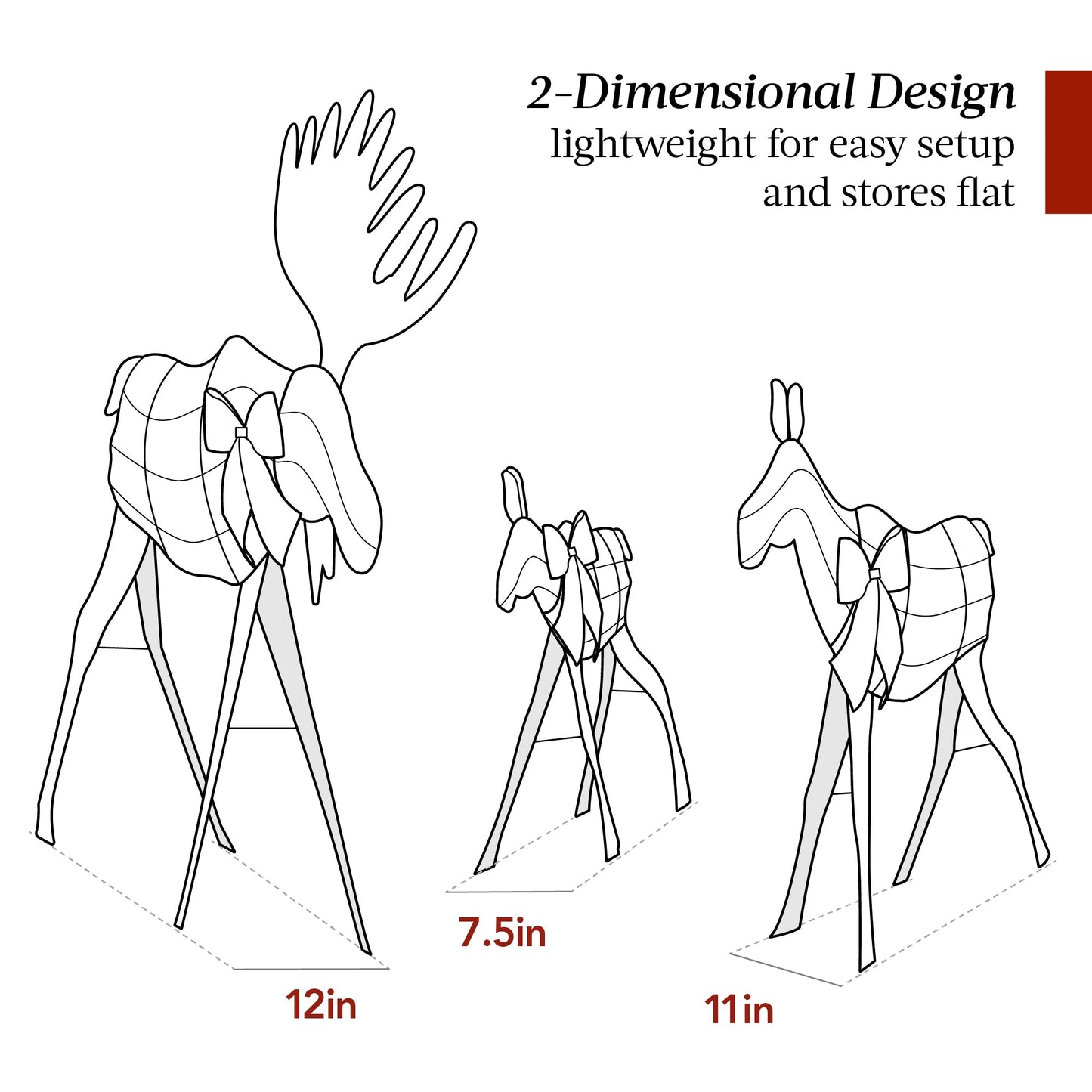 2-Dimensional Design
lightweight for easy setup and stores flat

12in

7.5in

11in