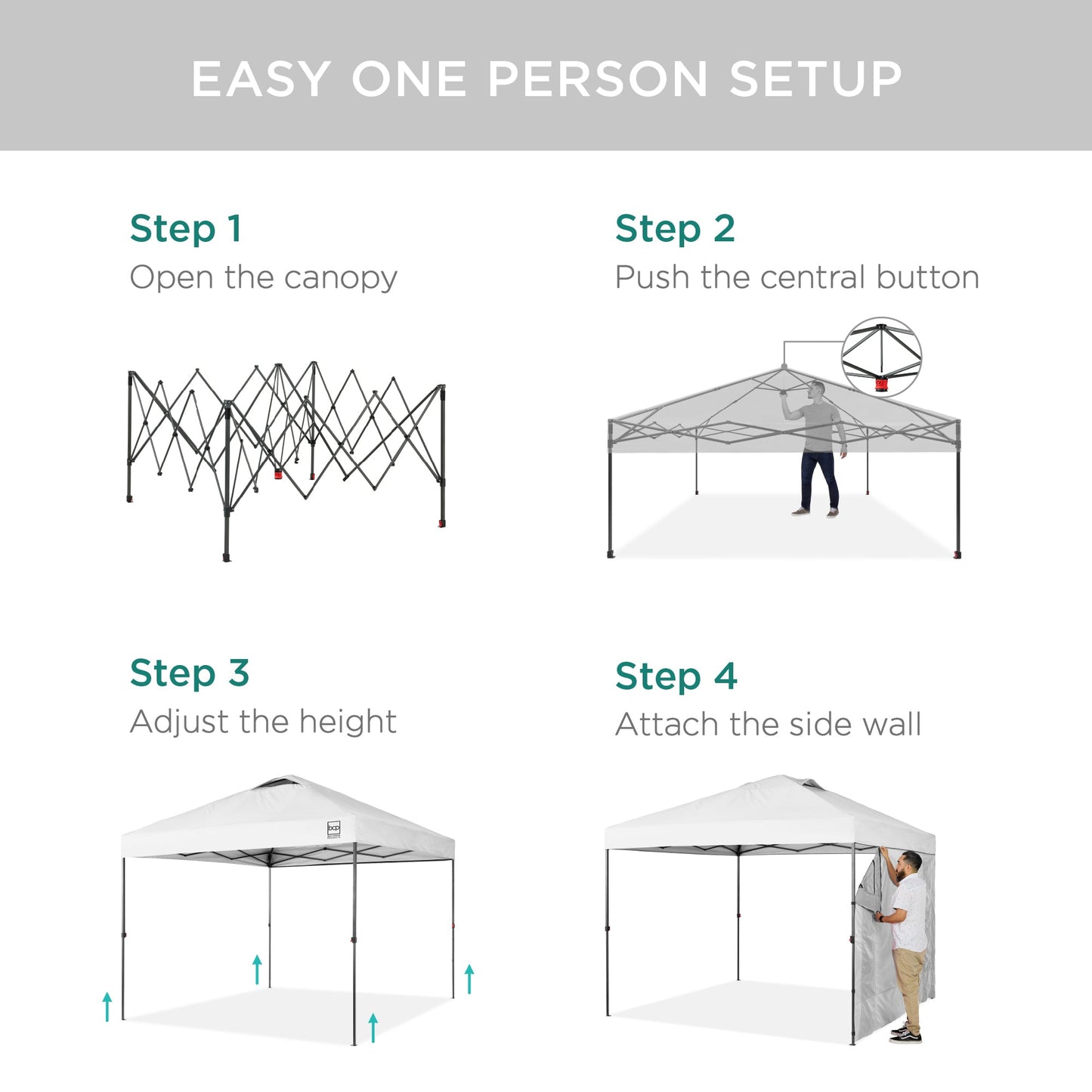 EASY ONE PERSON SETUP

Step 1
Open the canopy

Step 2
Push the central button

Step 3
Adjust the height

bcp

Step 4
Attach the side wall