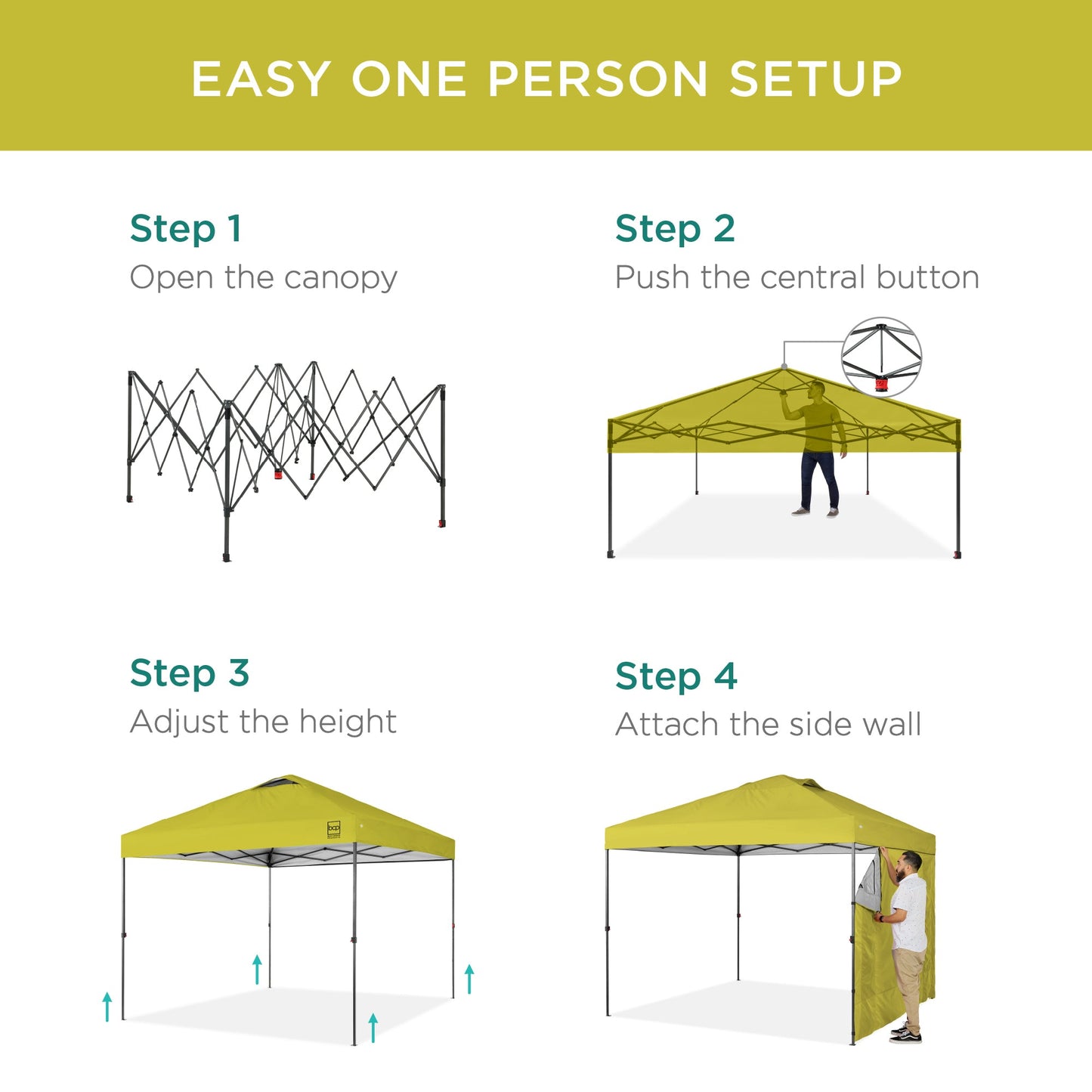 EASY ONE PERSON SETUP

Step 1
Open the canopy

Step 2
Push the central button

Step 3
Adjust the height

bcp

Step 4
Attach the side wall