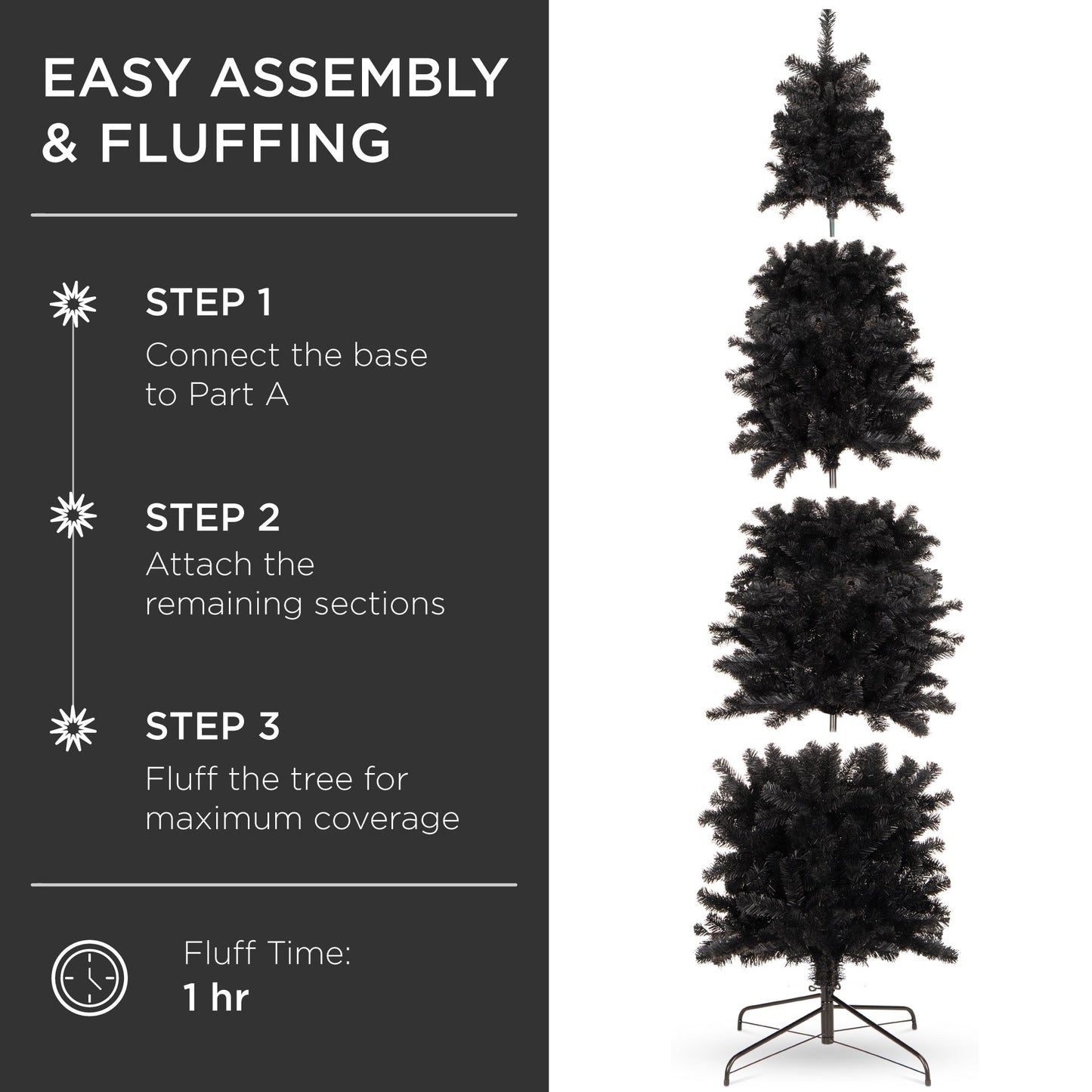 EASY ASSEMBLY & FLUFFING

STEP 1
Connect the base to Part A

STEP 2
Attach the remaining sections

STEP 3
Fluff the tree for maximum coverage

Fluff Time:
1 hr