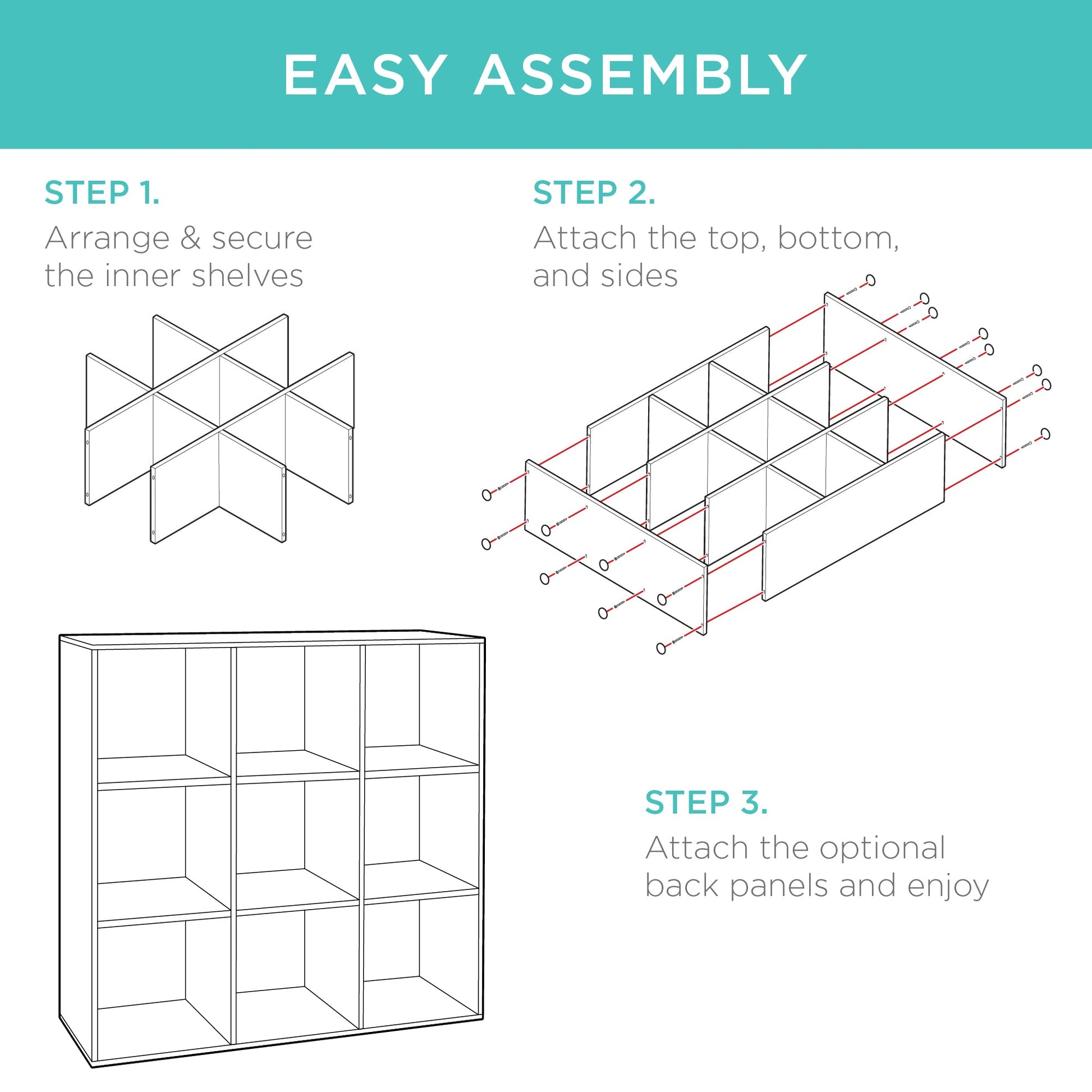 EASY ASSEMBLY

STEP 1.
Arrange & secure the inner shelves

STEP 2.
Attach the top, bottom, and sides

STEP 3.
Attach the optional back panels and enjoy