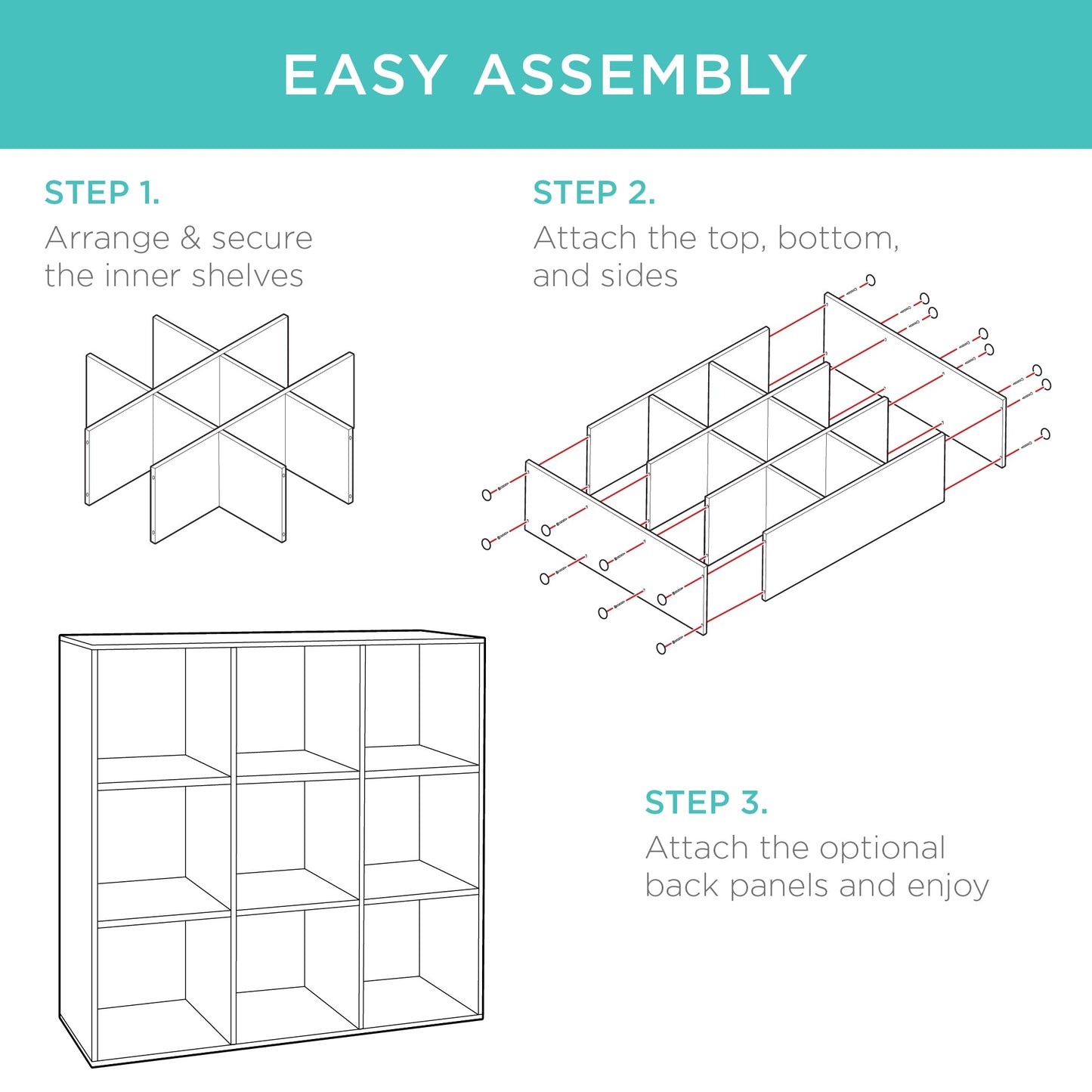 EASY ASSEMBLY

STEP 1.
Arrange & secure the inner shelves

STEP 2.
Attach the top, bottom, and sides

STEP 3.
Attach the optional back panels and enjoy