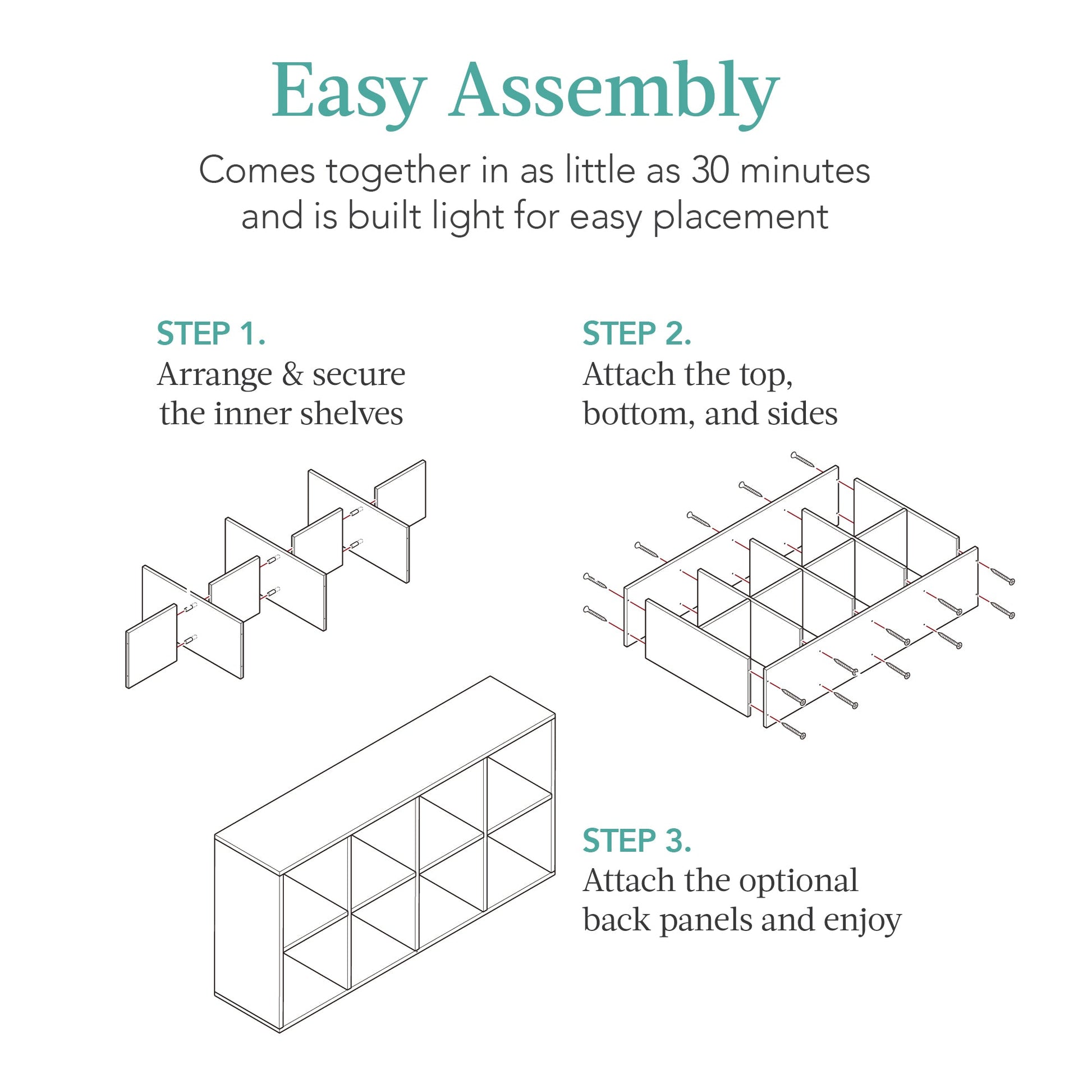 Easy Assembly

Comes together in as little as 30 minutes and is built light for easy placement

STEP 1.
Arrange & secure the inner shelves

STEP 2.
Attach the top, bottom, and sides

STEP 3.
Attach the optional back panels and enjoy