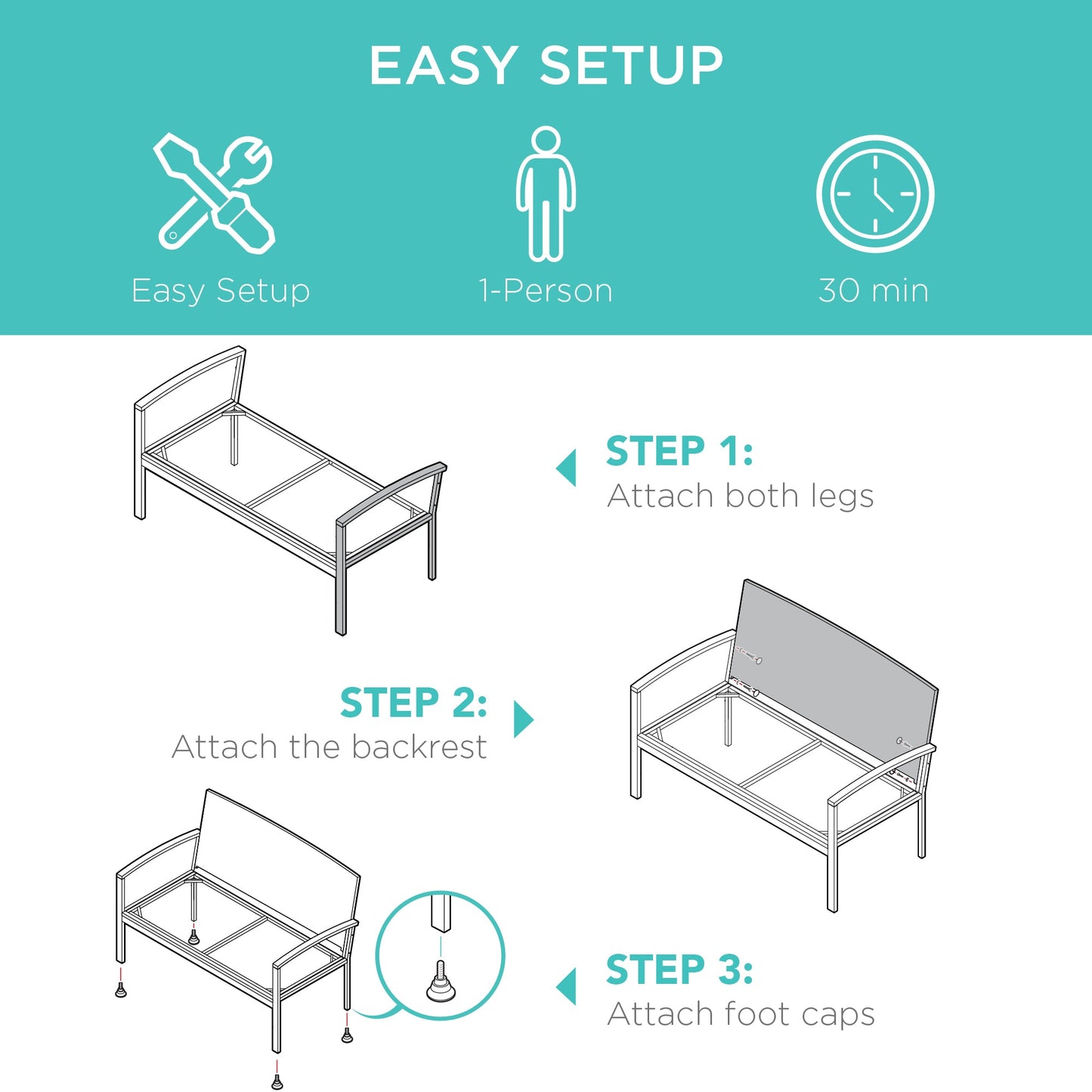 EASY SETUP

Easy Setup

1-Person

30 min

STEP 1:
Attach both legs

STEP 2:
Attach the backrest

STEP 3:
Attach foot caps