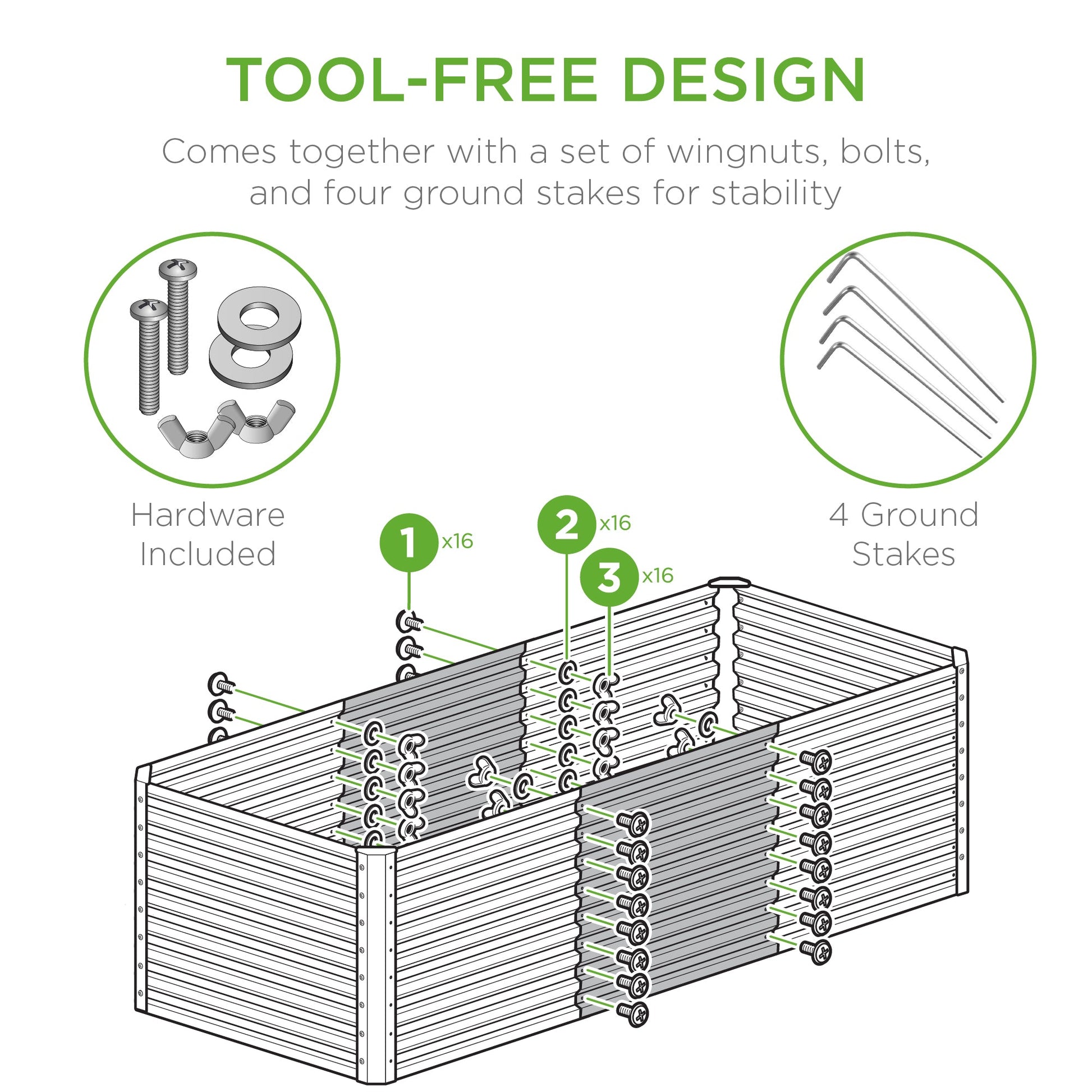 TOOL-FREE DESIGN

Comes together with a set of wingnuts, bolts, and four ground stakes for stability

Hardware Included

4 Ground Stakes

1 x16

2 x16

3 x16