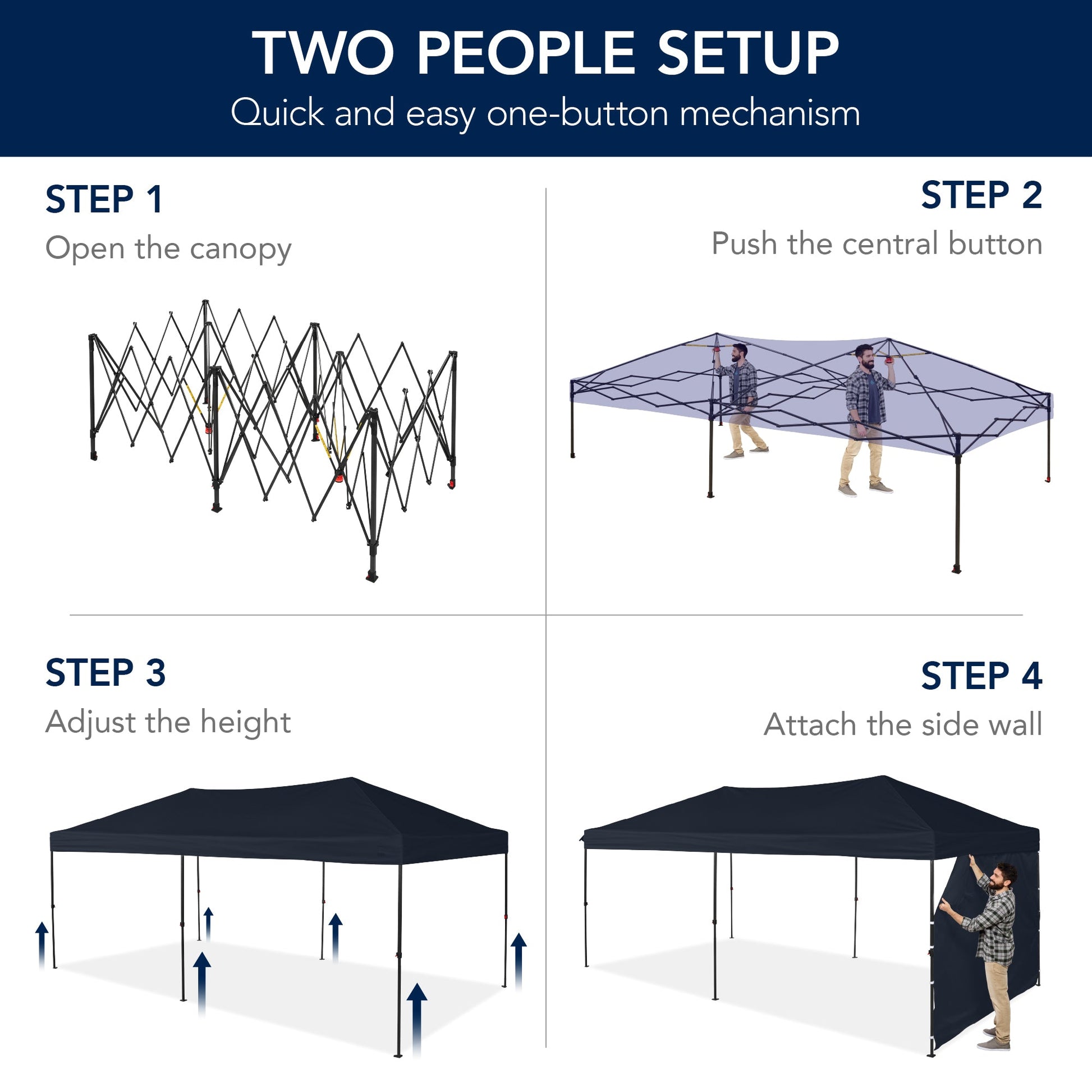 TWO PEOPLE SETUP
Quick and easy one-button mechanism

STEP 1
Open the canopy

STEP 2
Push the central button

STEP 3
Adjust the height

STEP 4
Attach the side wall