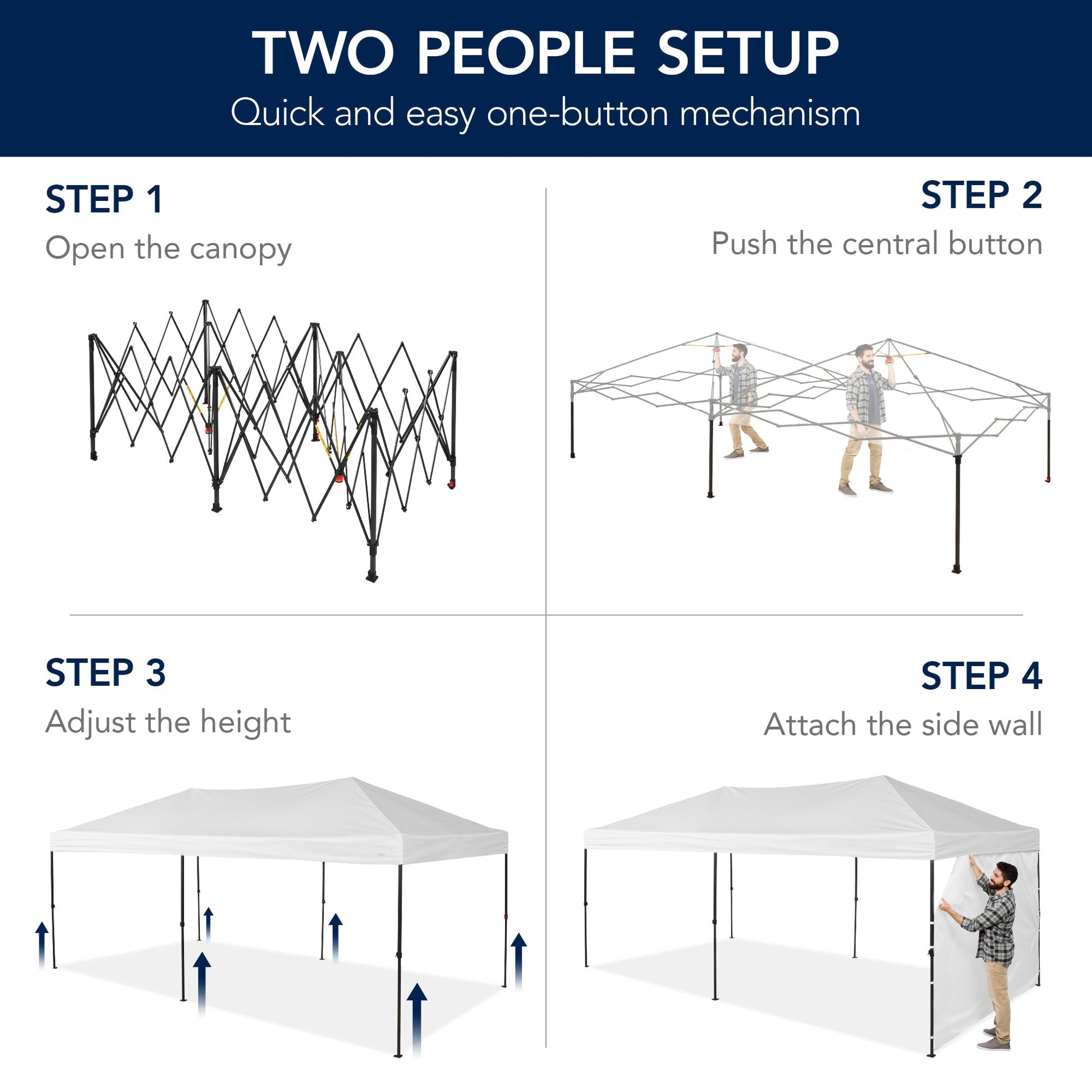 TWO PEOPLE SETUP
Quick and easy one-button mechanism

STEP 1
Open the canopy

STEP 2
Push the central button

STEP 3
Adjust the height

STEP 4
Attach the side wall