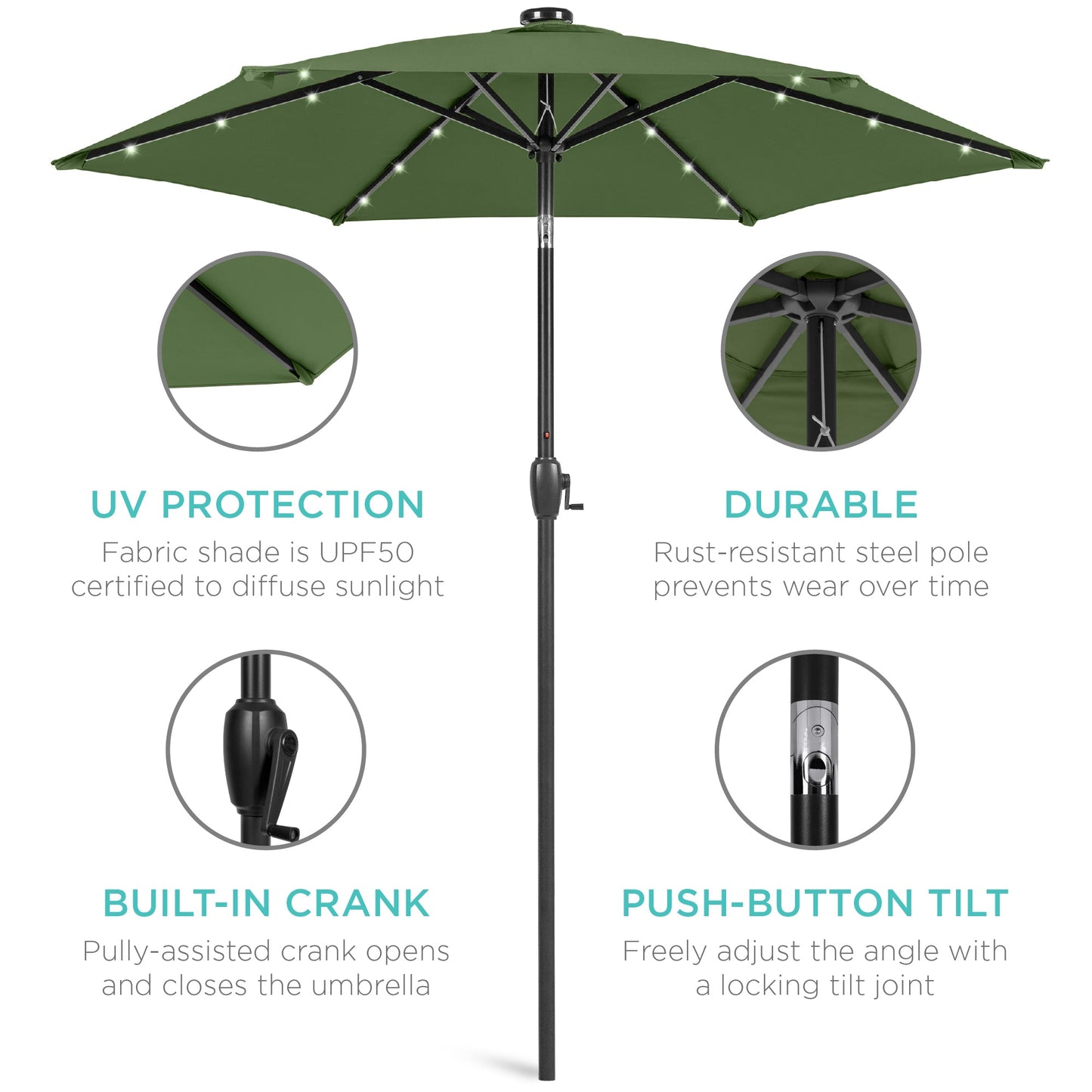 UV PROTECTION
Fabric shade is UPF50 certified to diffuse sunlight

DURABLE
Rust-resistant steel pole prevents wear over time

BUILT-IN CRANK
Pully-assisted crank opens and closes the umbrella

PUSH-BUTTON TILT
Freely adjust the angle with a locking tilt joint